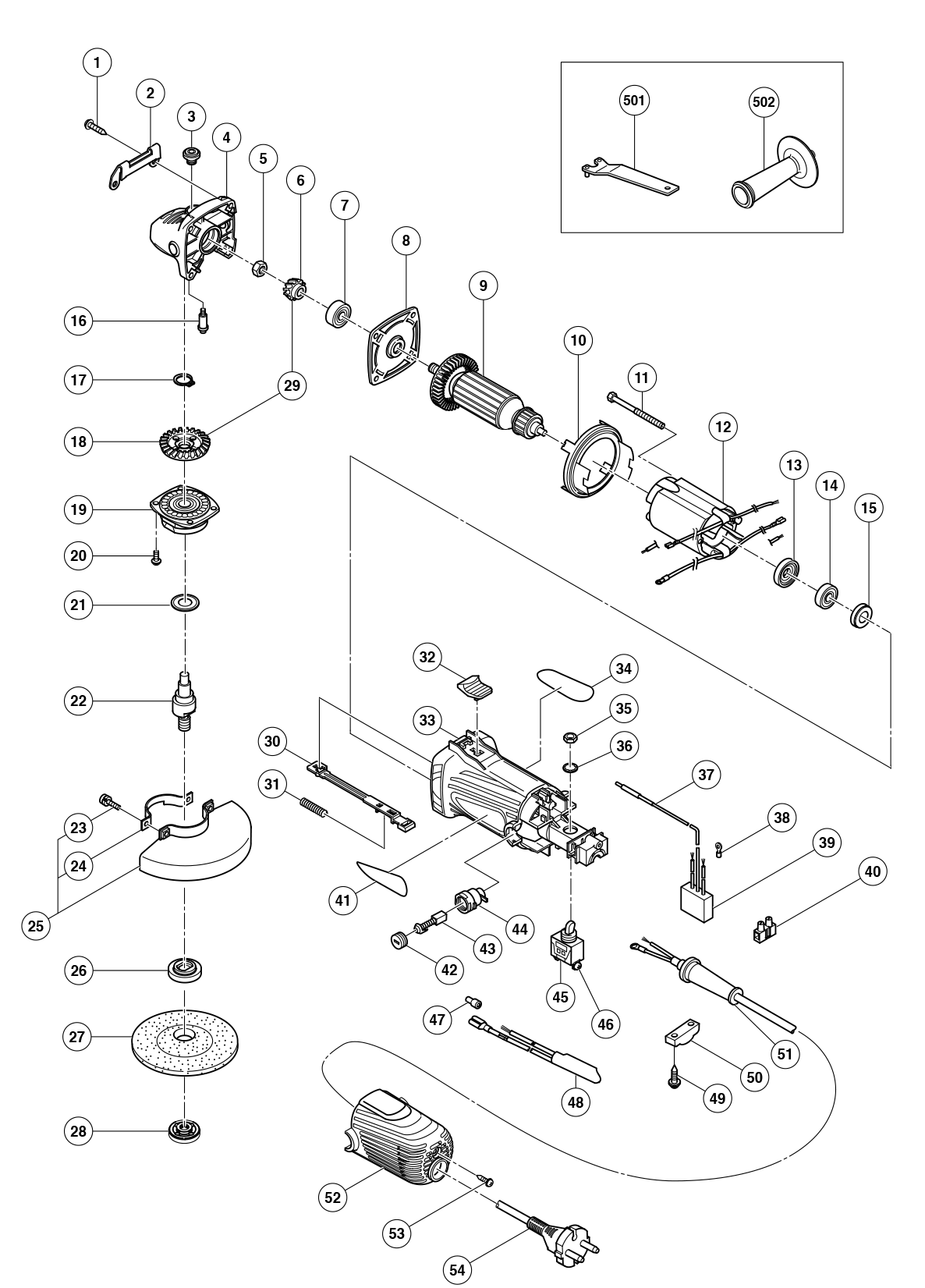 1
2
3
4
5
6
7
8
9
10
11
12
13
14
15
16
17
18
19
20
21
22
23
24
25
26
27
28
29
30
31
32
33
34
35
36
37
38
39
40
41
42
43
44
45
46
47
48
49
50
51
52
53
54
501
502