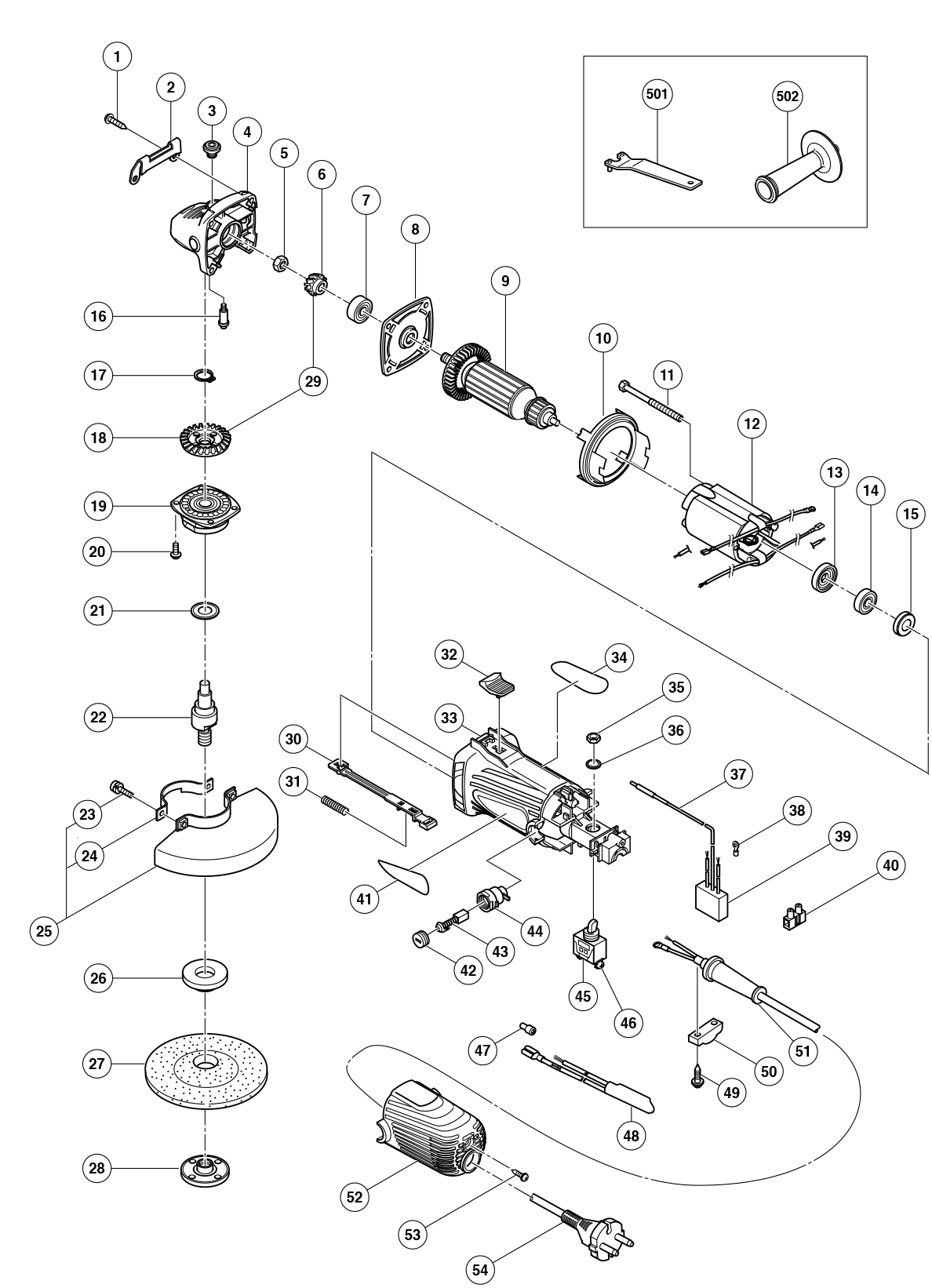 1
2
3
4
5
6
7
8
9
10
11
12
13
14
15
16
17
18
19
20
21
22
23
24
25
26
27
28
29
30
31
32
33
34
35
36
37
38
39
40
41
42
43
44
45
46
47
48
49
50
51
52
53
54
501
502