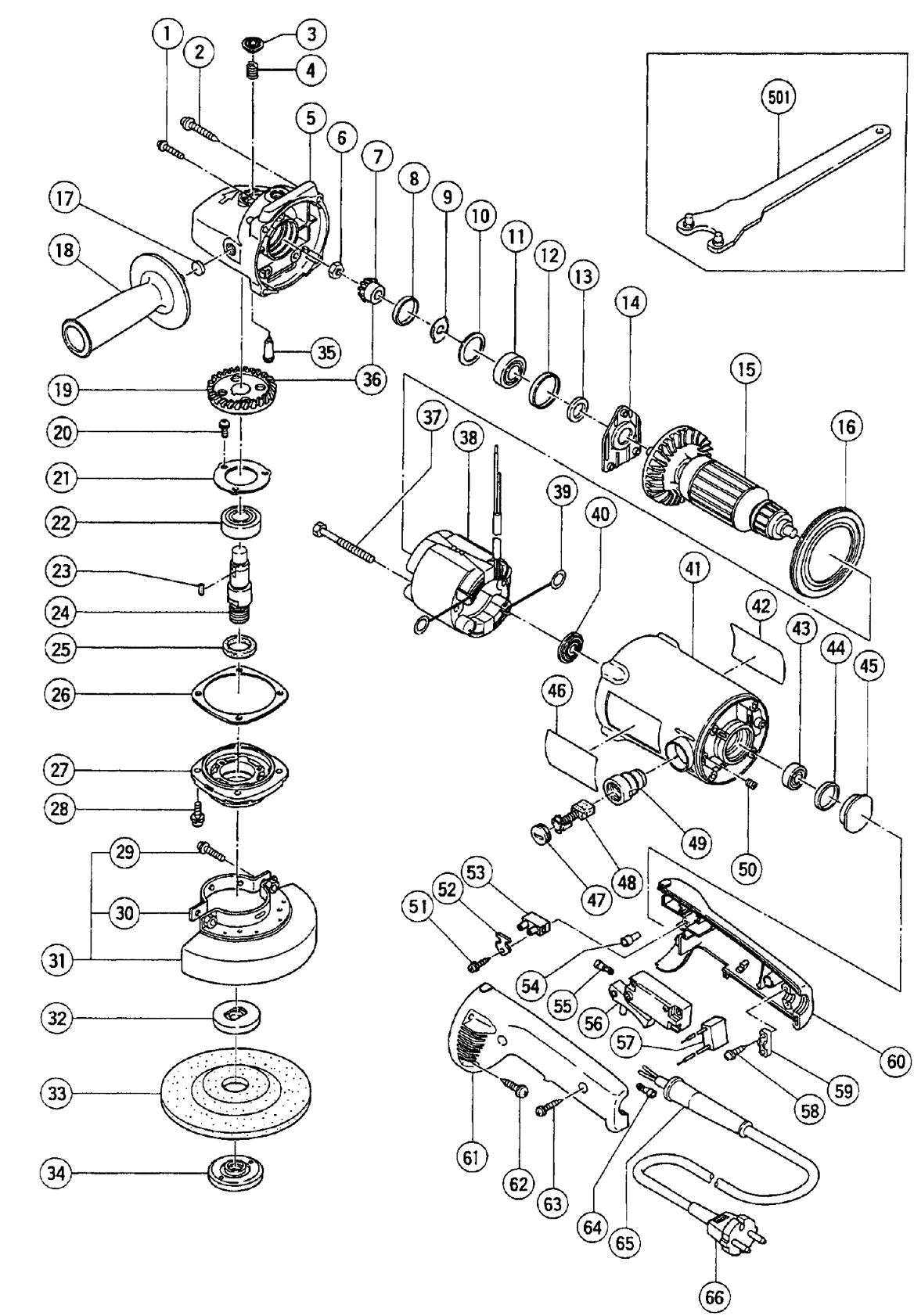 1
2
3
4
5
6
7
8
9
10
11
12
13
14
15
16
17
18
19
20
21
22
23
24
25
26
27
28
29
30
31
32
33
34
35
36
37
38
39
40
41
42
43
44
45
46
47
48
49
50
51
52
53
54
55
56
57
58
59
60
61
62
63
64
65
66
501