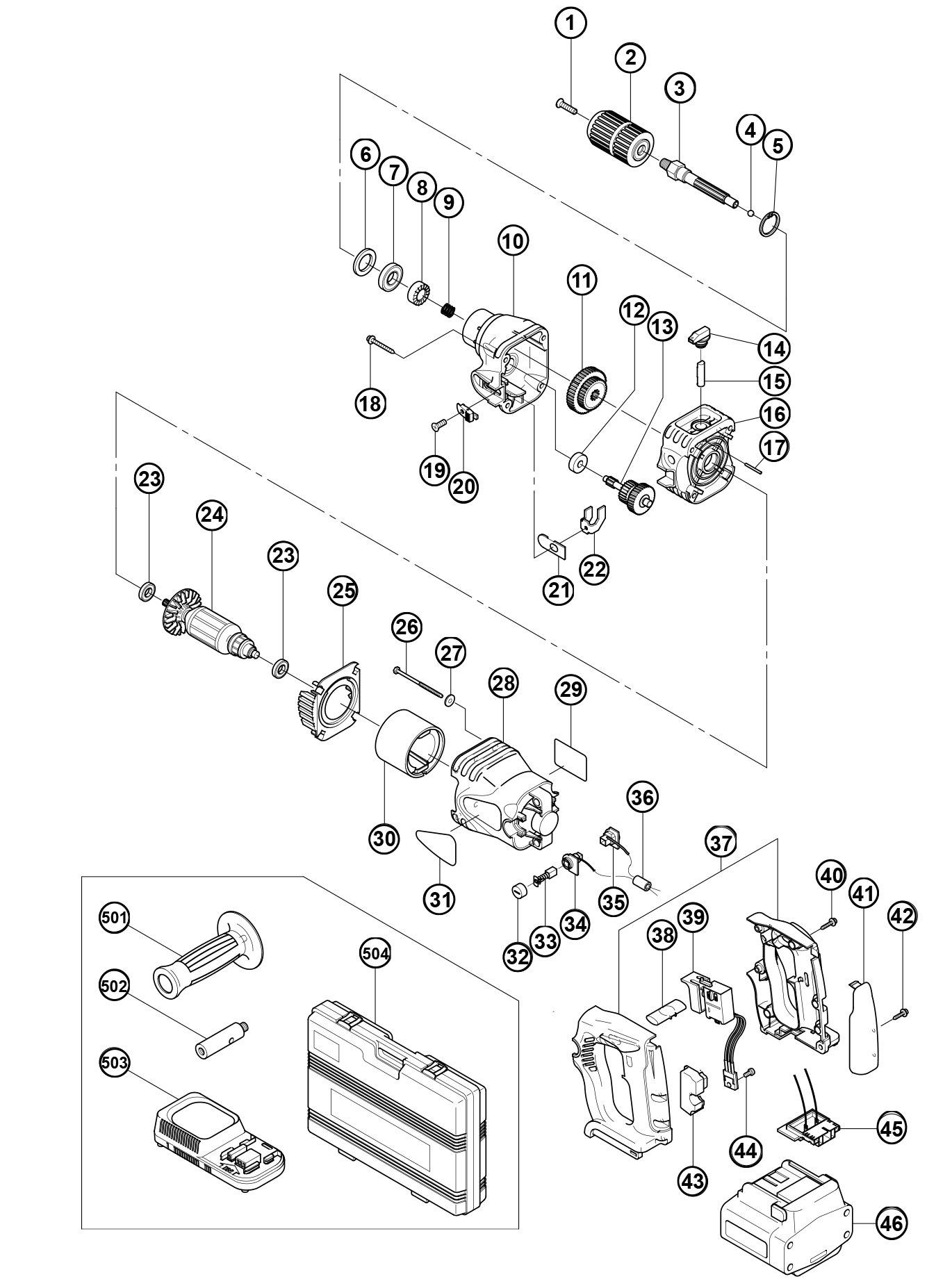 1
2
3
4
5
6
7
8
9
10
11
12
13
14
15
16
17
18
19
20
21
22
23
24
23
25
26
27
28
29
30
31
32
33
34
35
36
37
38
39
40
41
42
43
44
45
46
501
502
503
504