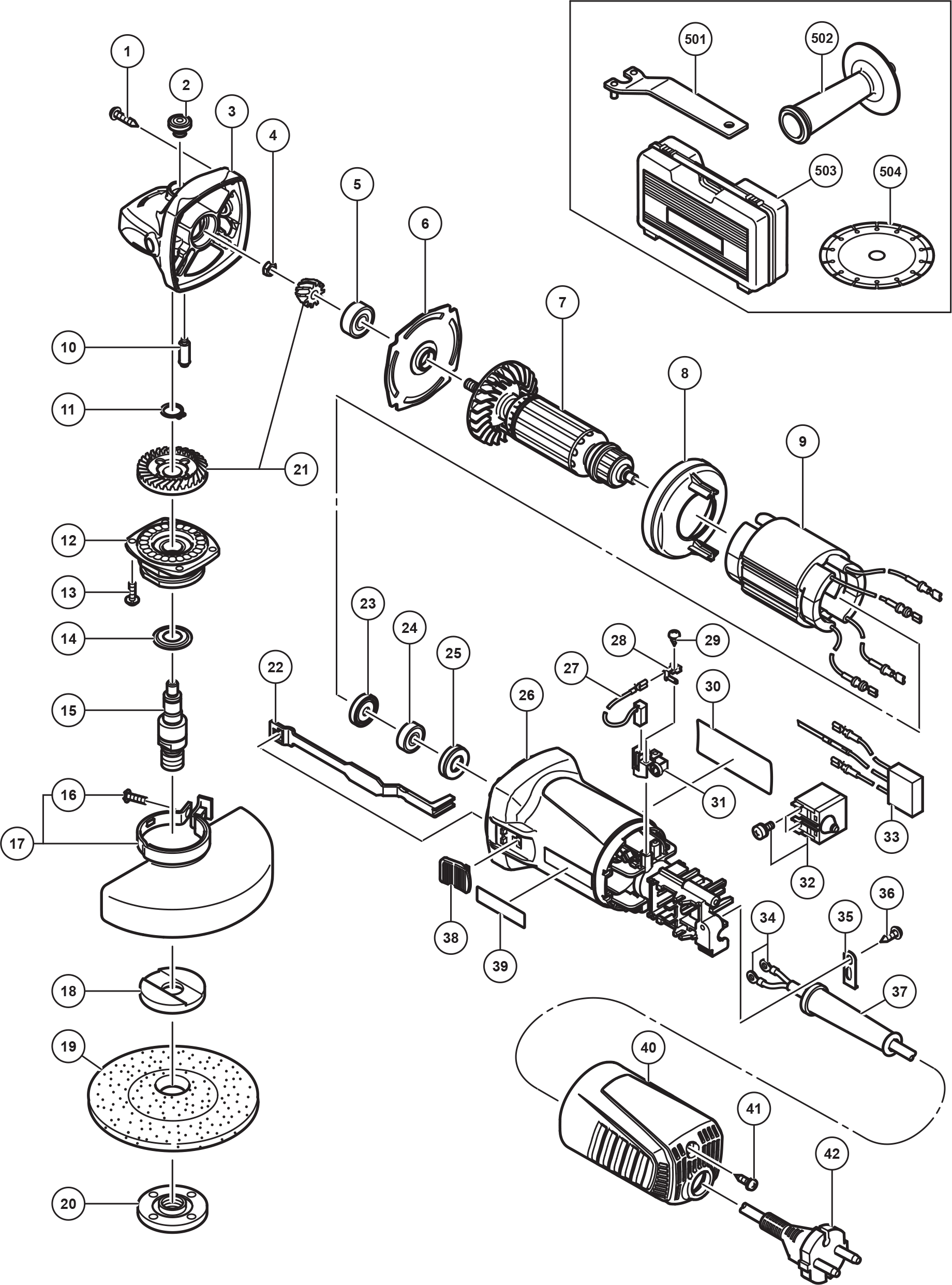 501
502
503
504
1
2
3
4
5
6
7
8
9
10
11
21
12
13
14
15
16
17
18
19
20
22
23
24
25
26
27
28
29
30
31
32
33
34
35
36
37
38
39
40
41
42