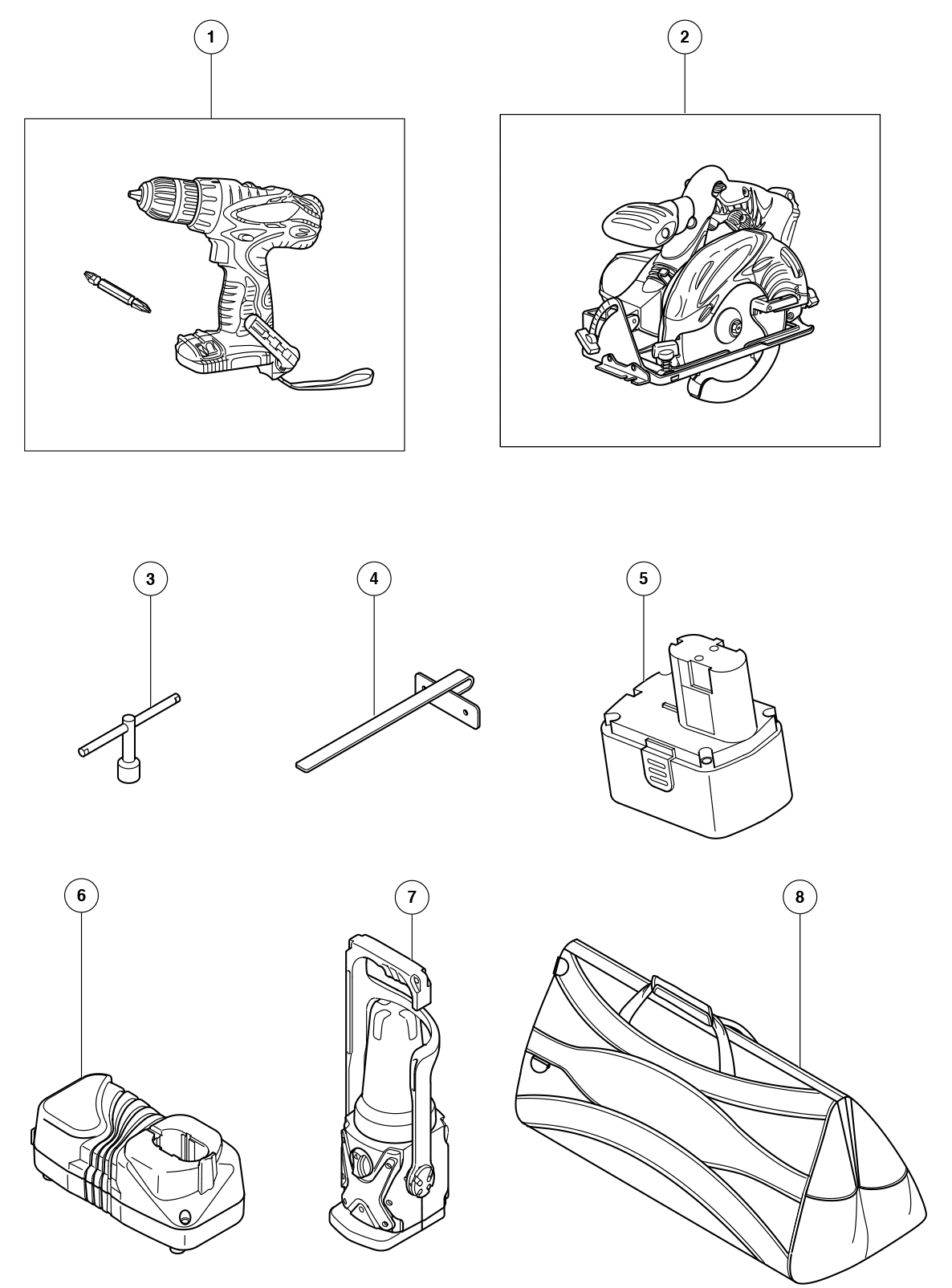 1
2
3
4
5
6
7
8