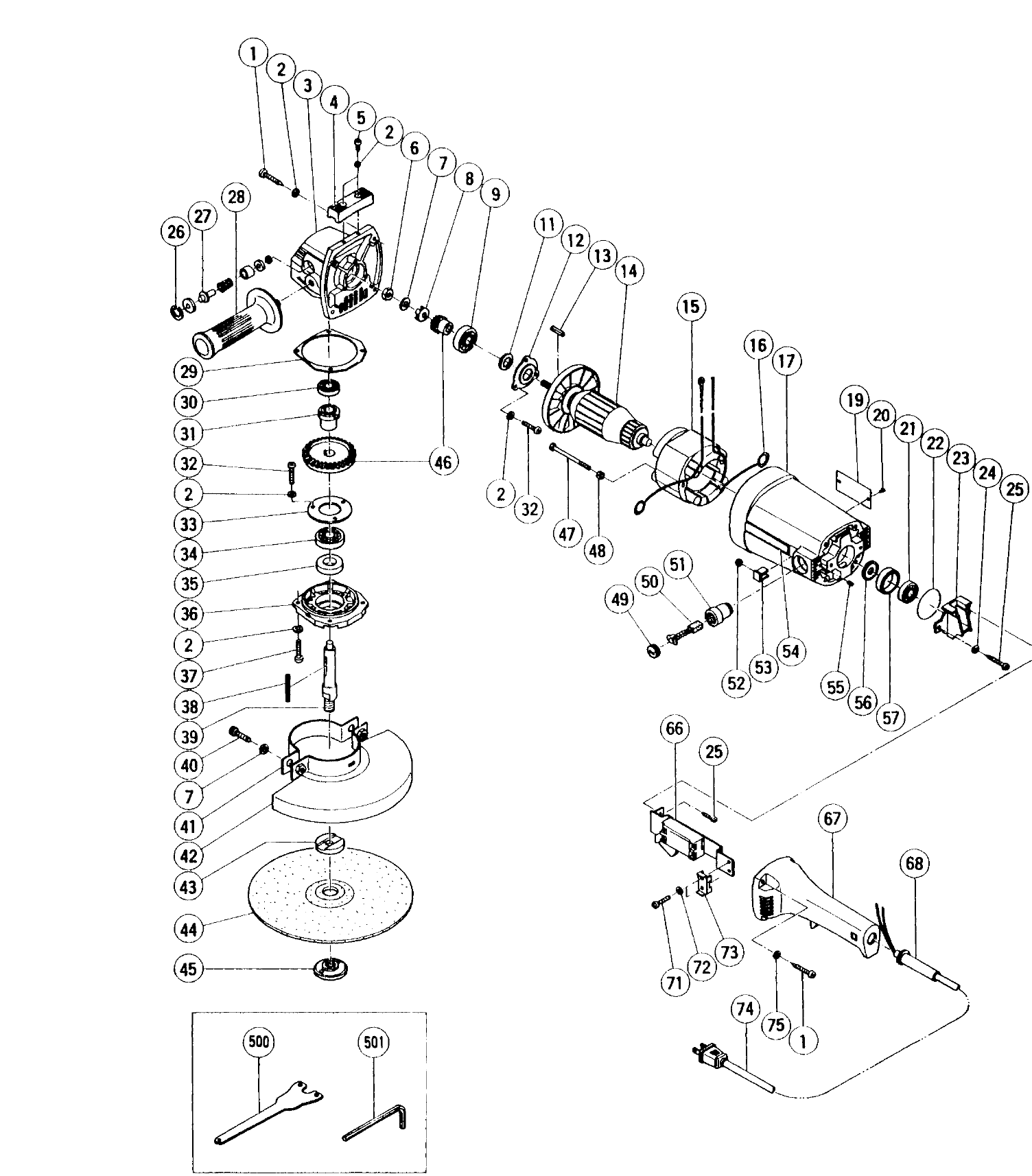 1
2
3
4
5
2
6
7
8
9
11
12
13
14
15
16
17
19
20
21
22
23
24
25
26
27
28
29
30
31
32
2
33
34
35
36
2
37
38
39
40
7
41
42
43
44
45
46
2
32
47
48
49
50
51
52
53
54
55
56
57
66
25
67
68
71
72
73
74
75
1
500
501