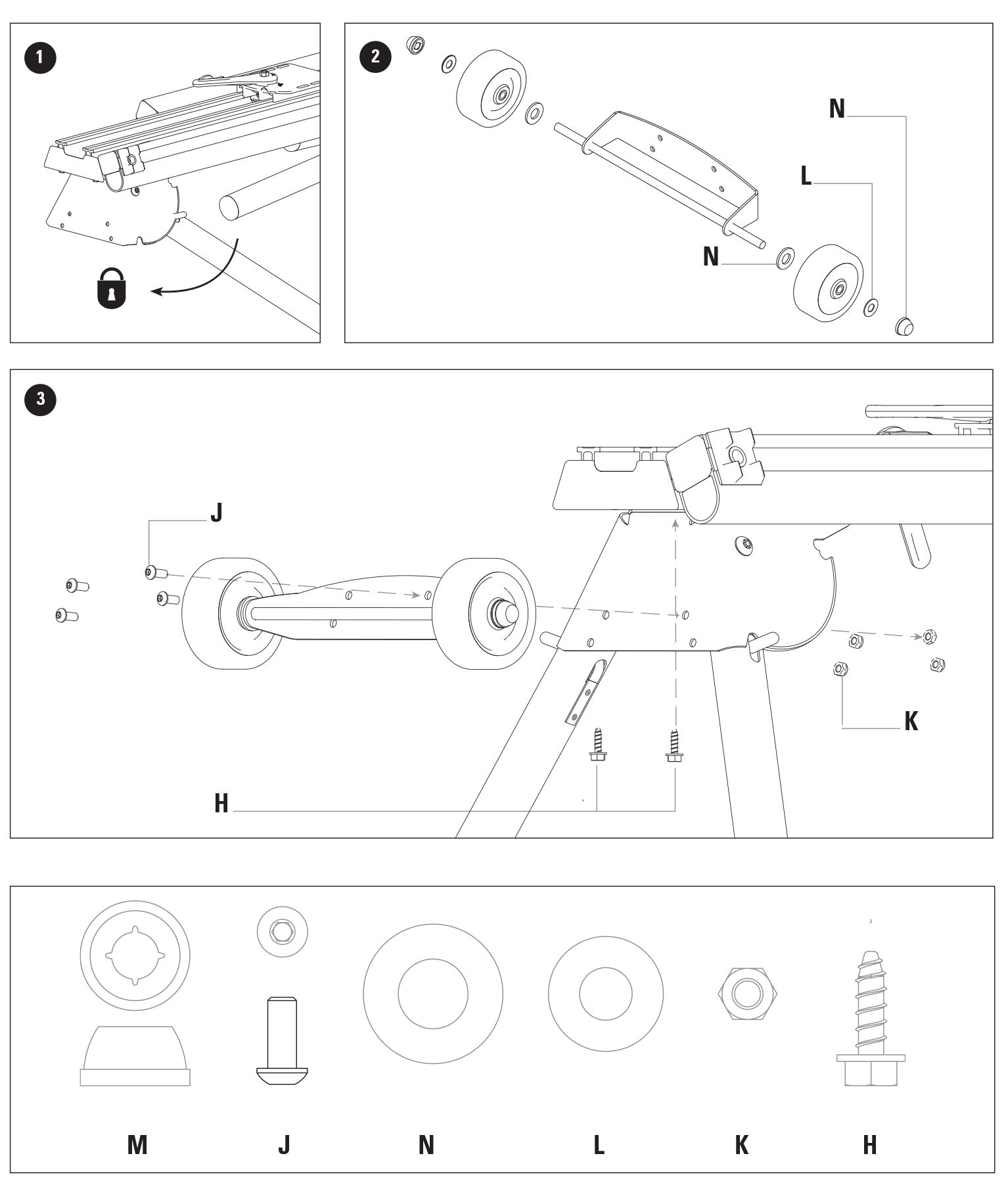 1

2

N

L

N

3

J

K

H

M

J

N

L

K

H