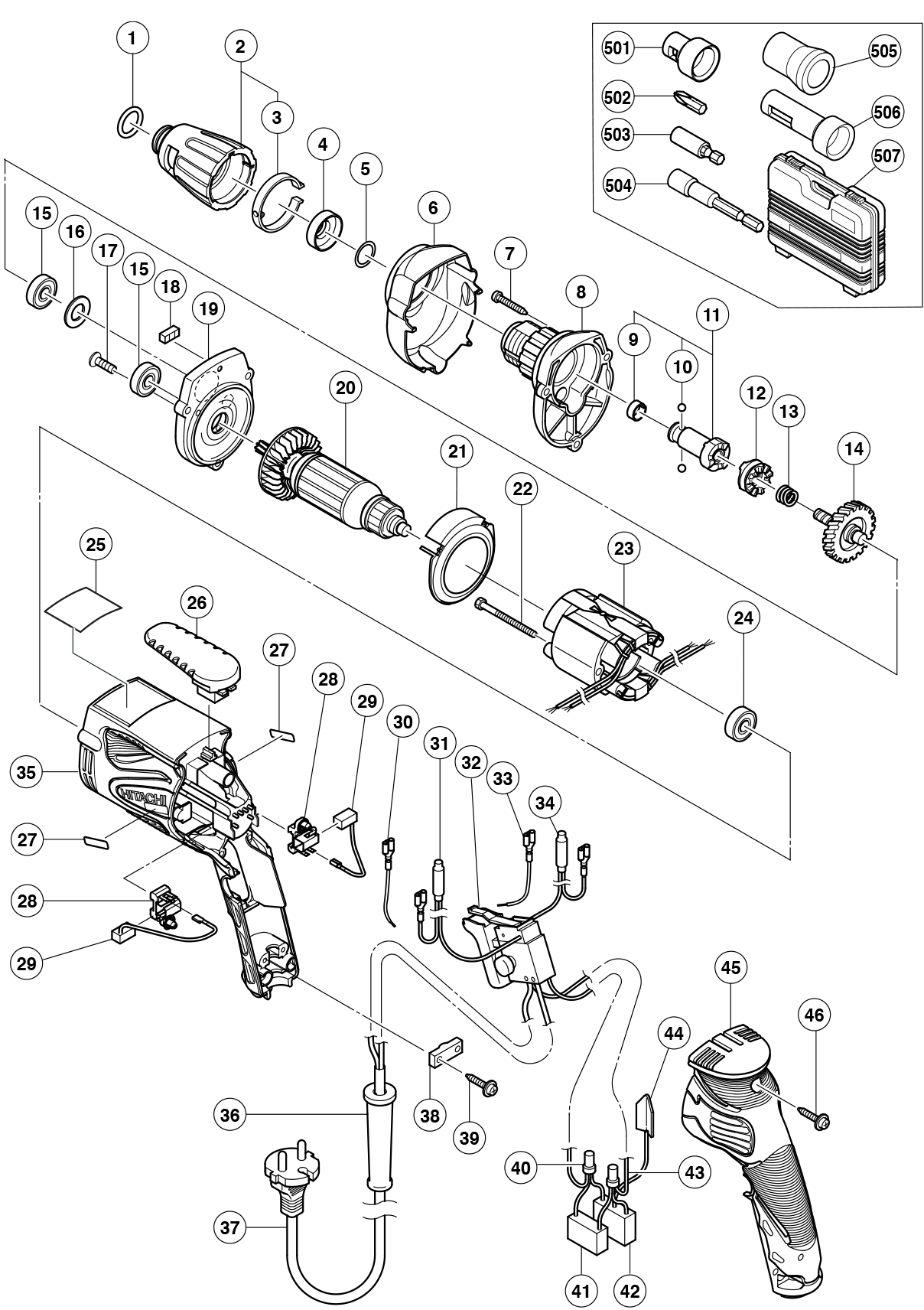 1
2
3
4
5
6
7
8
9
10
11
12
13
14
15
16
17
15
18
19
20
21
22
23
24
25
26
27
28
29
30
31
32
33
34
35
27
28
29
36
37
38
39
40
41
42
43
44
45
46
501
502
503
504
505
506
507
HITACHI