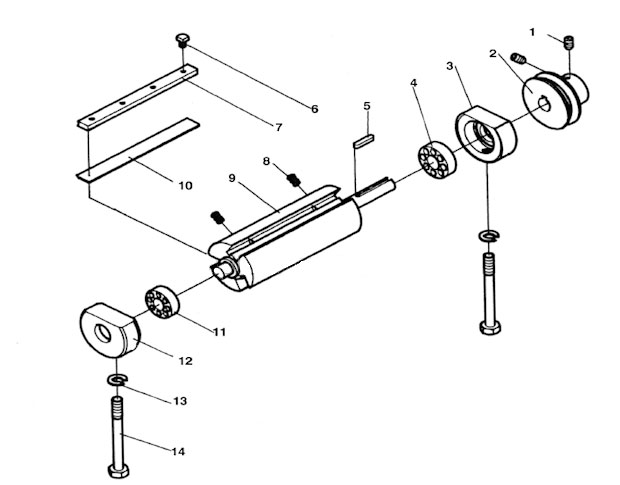 1
2
3
4
5
6
7
8
9
10
11
12
13
14