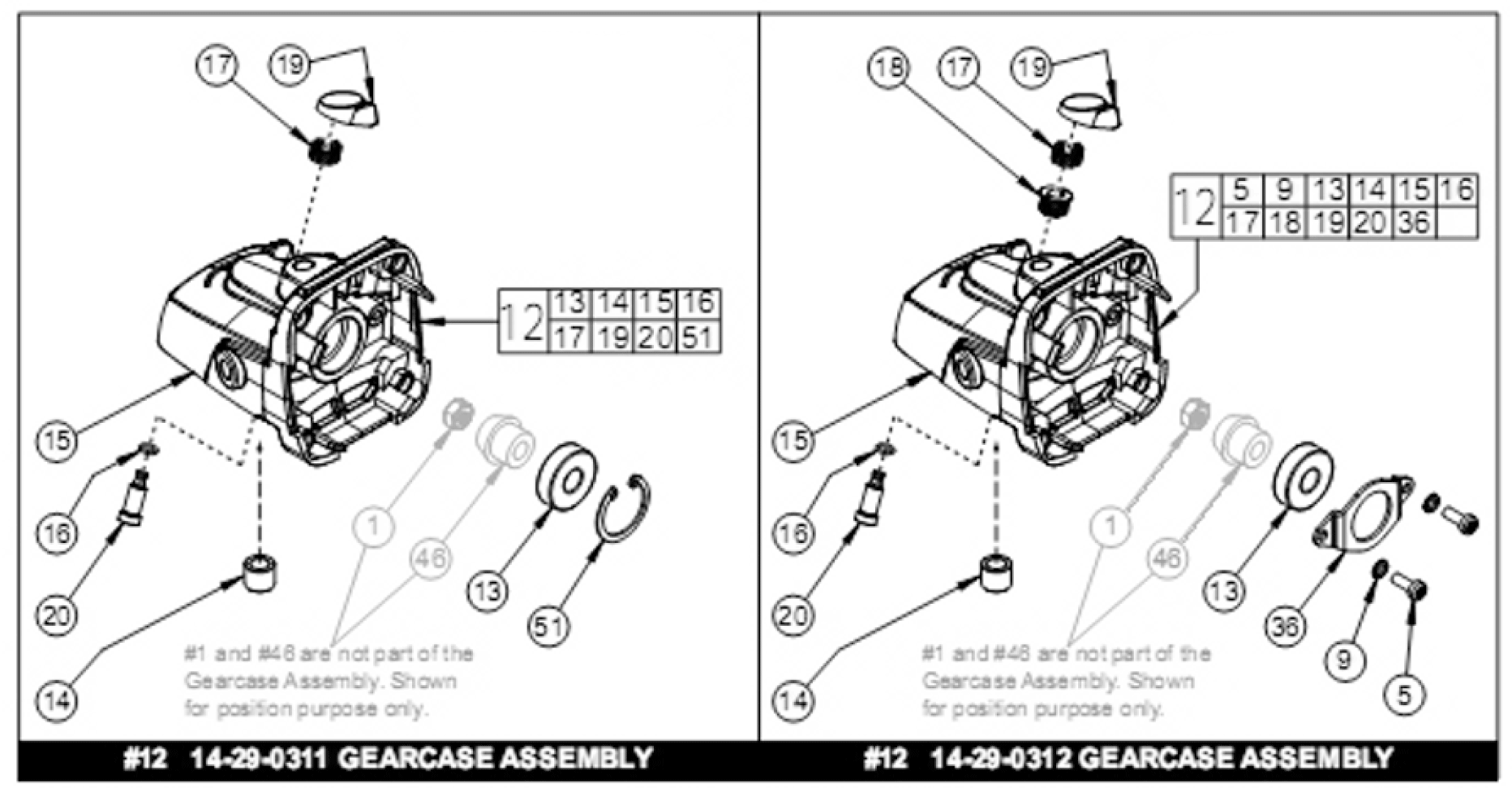 17
19

| 12 | 13 | 14 | 15 | 16 |
|---|---|---|---|---|
| | 17 | 19 | 20 | 51 |

15
16
20
14
1
46
13
51

#1 and #46 are not part of the Gearcase Assembly. Shown for position purpose only.

#12 14-29-0311 GEARCASE ASSEMBLY

18
17
19

| 12 | 5 | 9 | 13 | 14 | 15 | 16 |
|---|---|---|---|---|---|---|
| | 17 | 18 | 19 | 20 | 36 | |

15
16
20
14
1
46
13
36
9
5

#1 and #46 are not part of the Gearcase Assembly. Shown for position purpose only.

#12 14-29-0312 GEARCASE ASSEMBLY