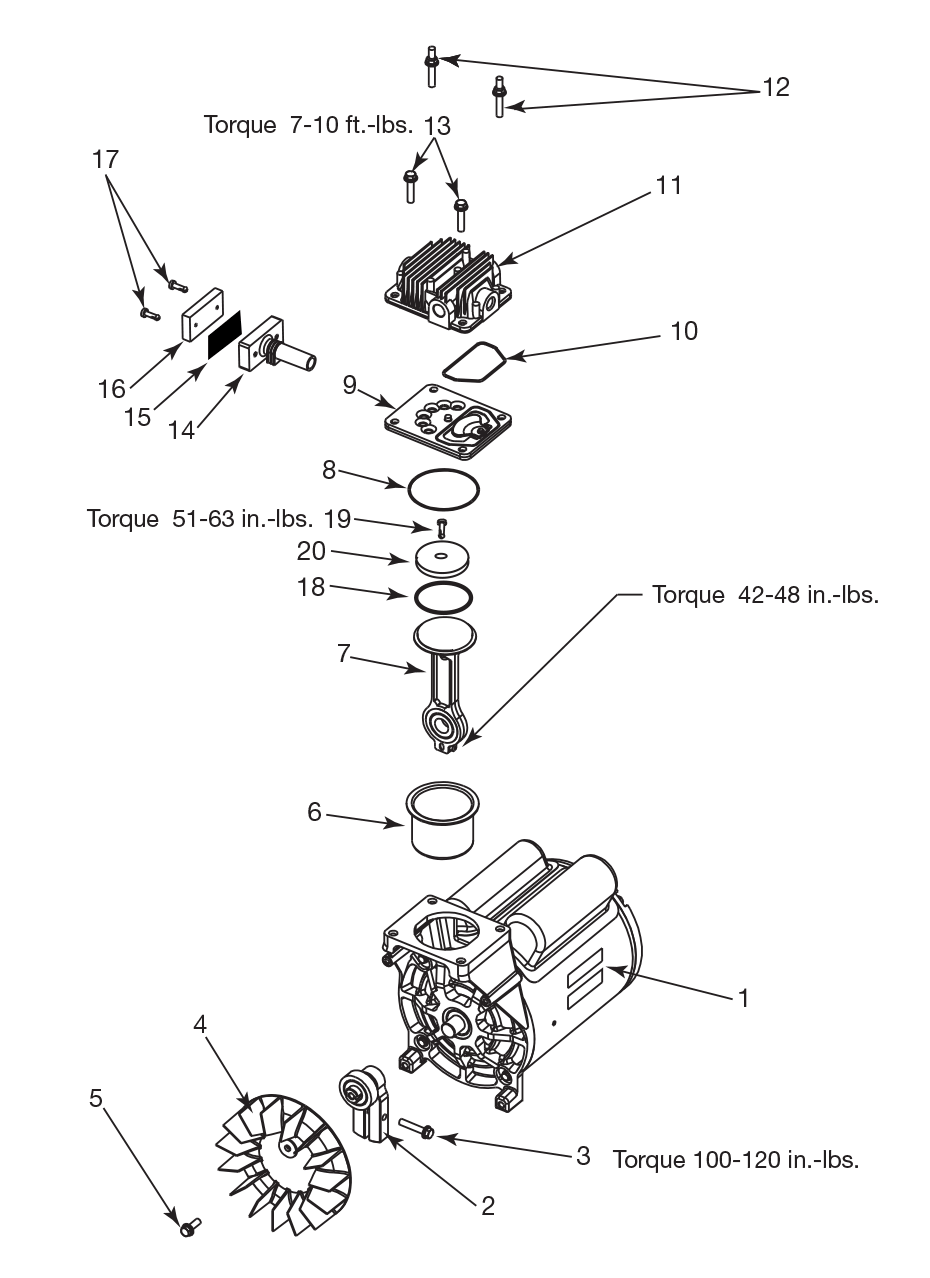 12

Torque 7-10 ft.-lbs. 13

17

11

10

16

15

14

9

8

Torque 51-63 in.-lbs. 19

20

18

Torque 42-48 in.-lbs.

7

6

1

4

5

3 Torque 100-120 in.-lbs.

2