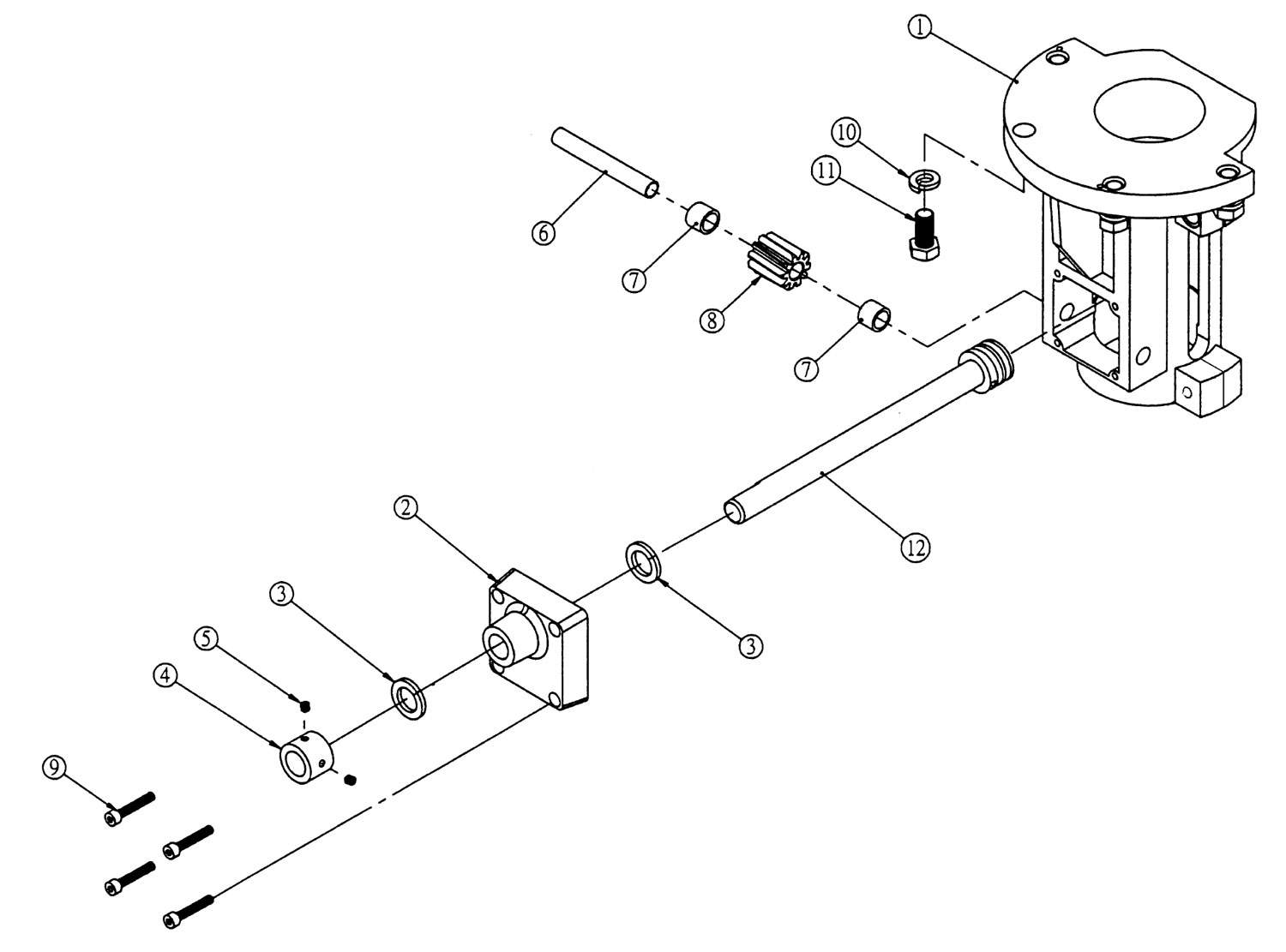 1
10
11
6
7
8
7
12
2
3
3
5
4
9