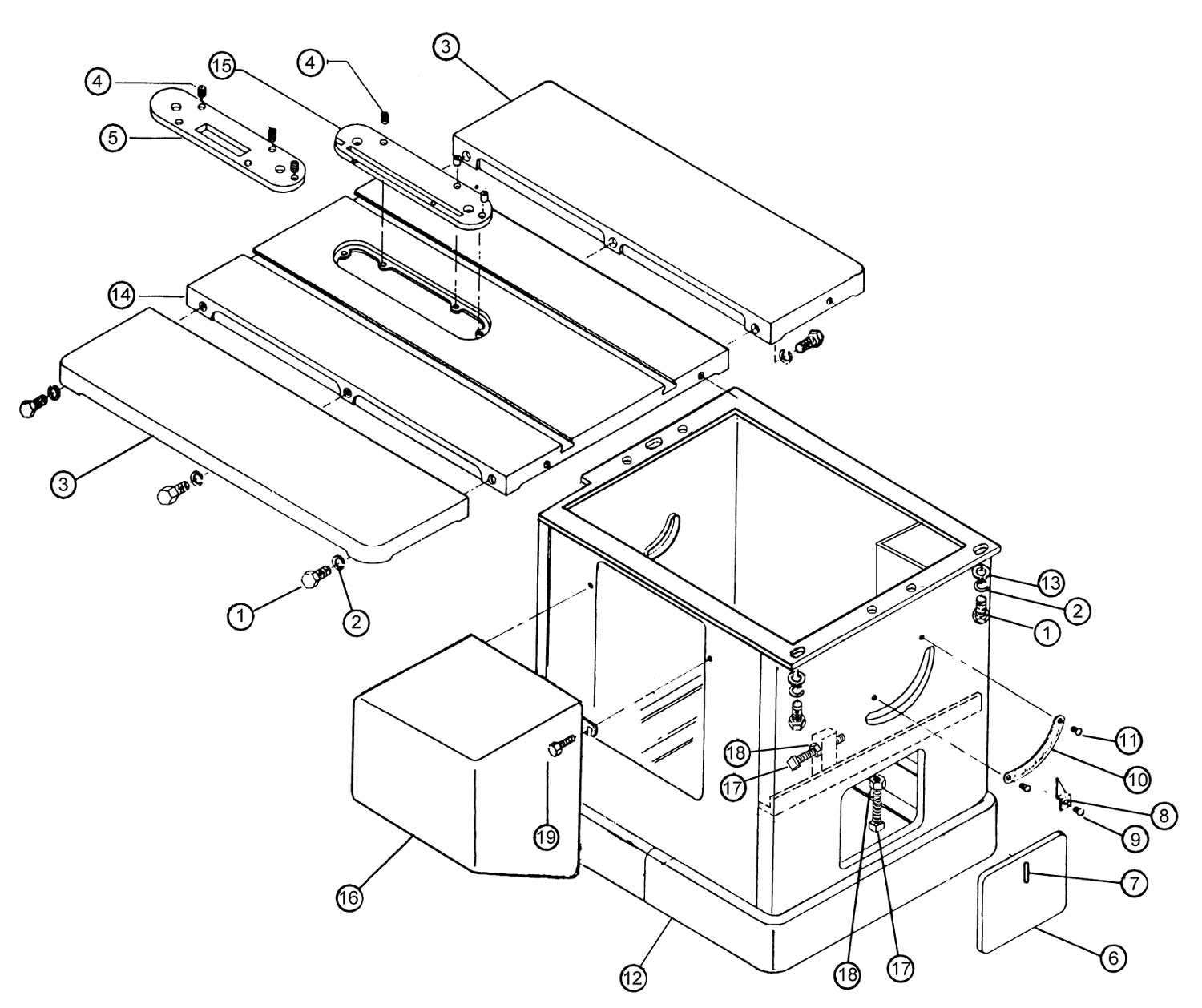 4
15
4
3
5
14
3
1
2
13
2
1
11
10
18
17
8
9
19
7
16
6
12
18
17