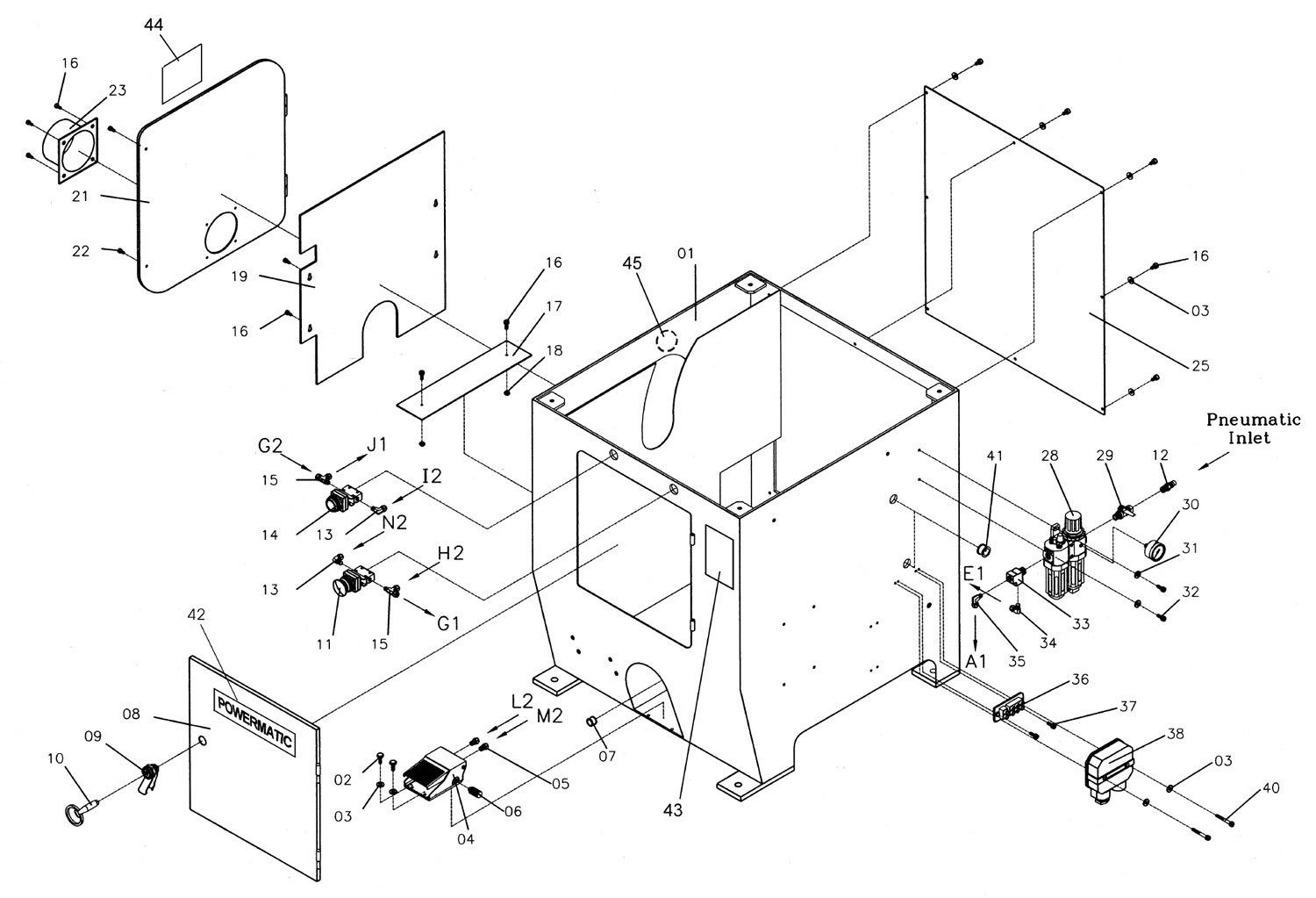 44
16
23
21
22
19
16
16
17
18
45
01
16
03
25
Pneumatic Inlet
G2
J1
15
I2
14
13
N2
13
H2
11
15
G1
41
28
29
12
30
31
32
E1
33
34
35
A1
36
37
38
03
40
42
POWERMATIC
08
09
10
L2
M2
02
03
04
05
06
07
43