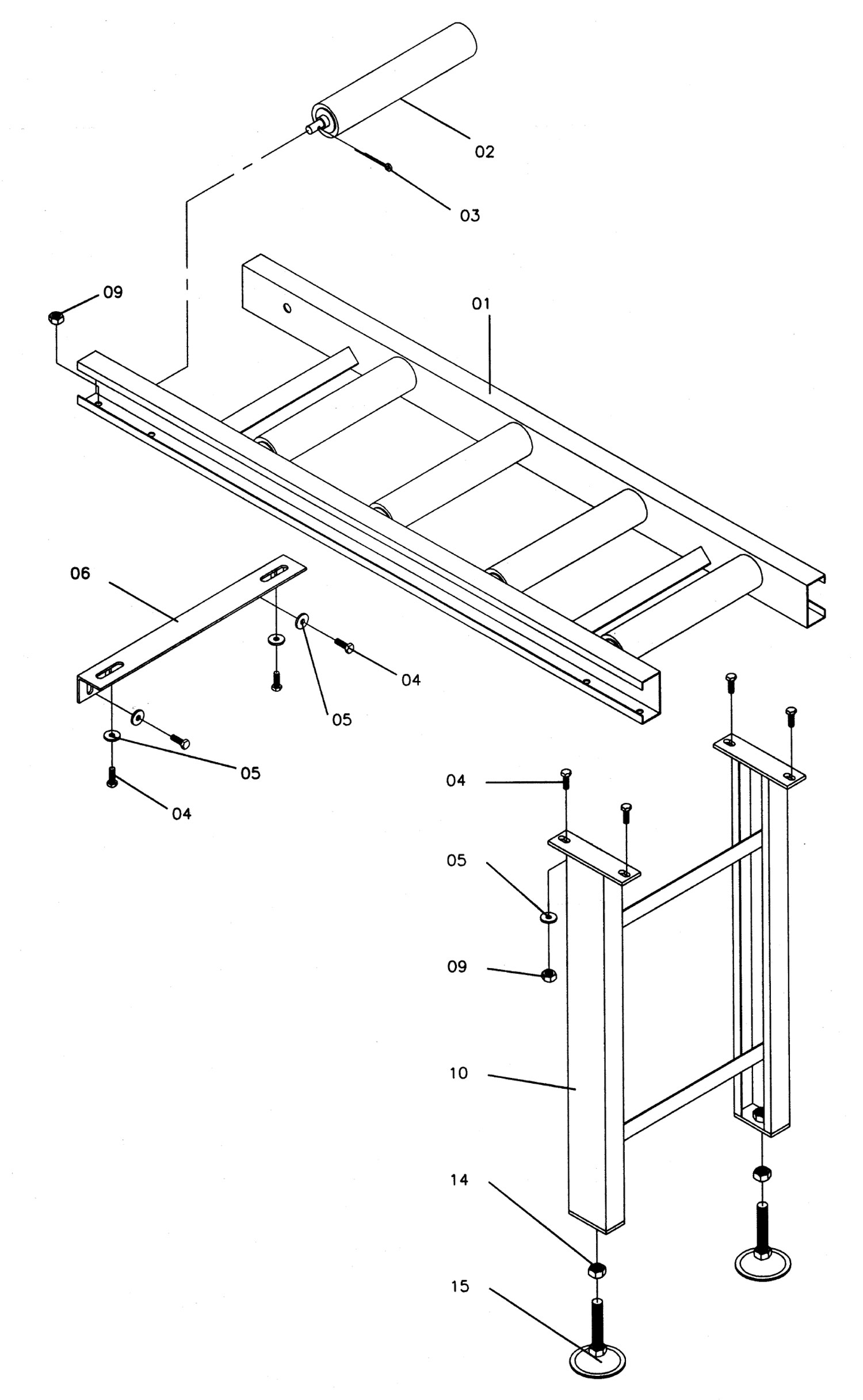 02

03

09

01

06

04

05

05

04

04

05

09

10

14

15