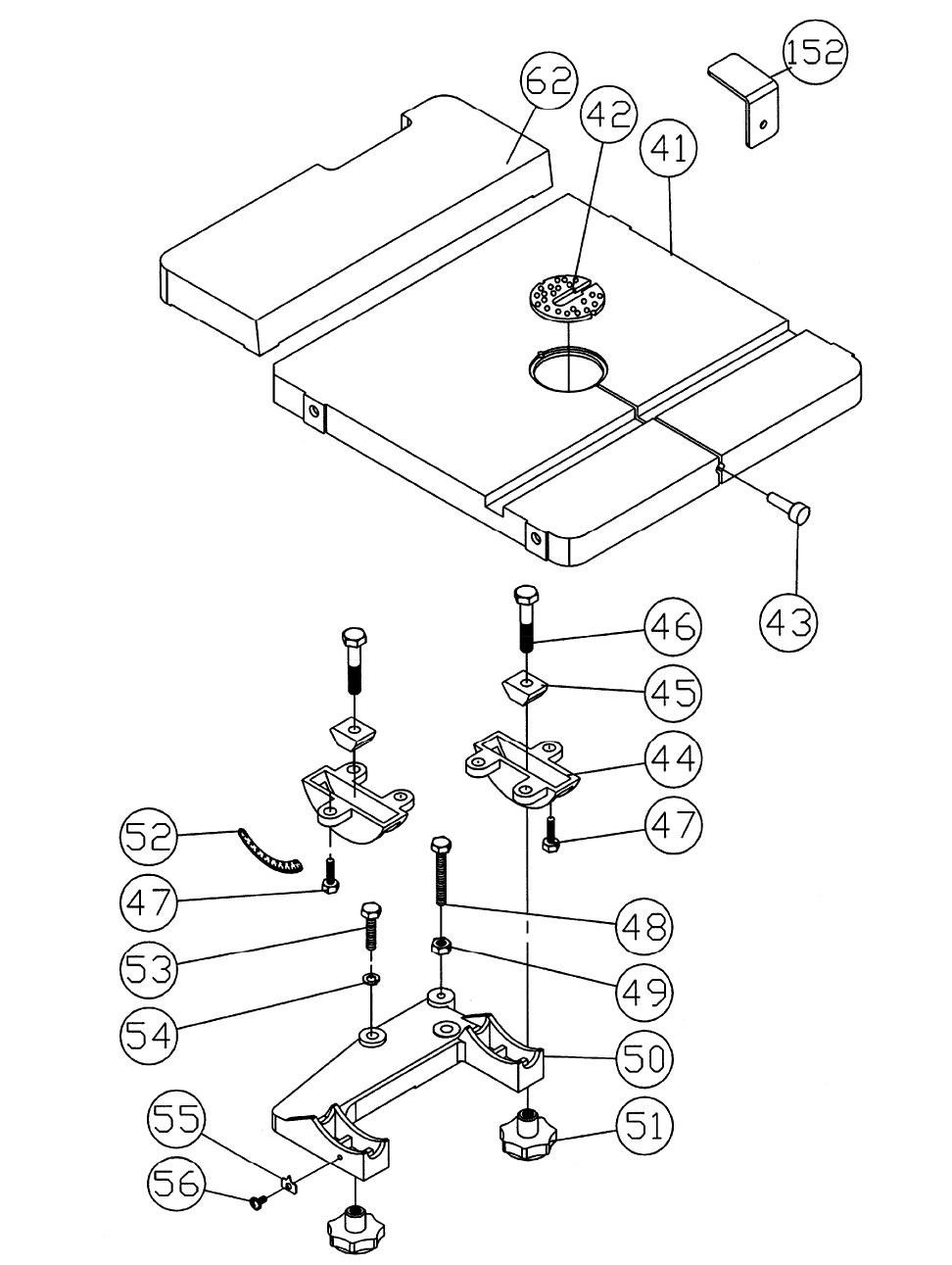 152
62
42
41
43
46
45
44
47
52
47
48
53
49
54
50
55
51
56