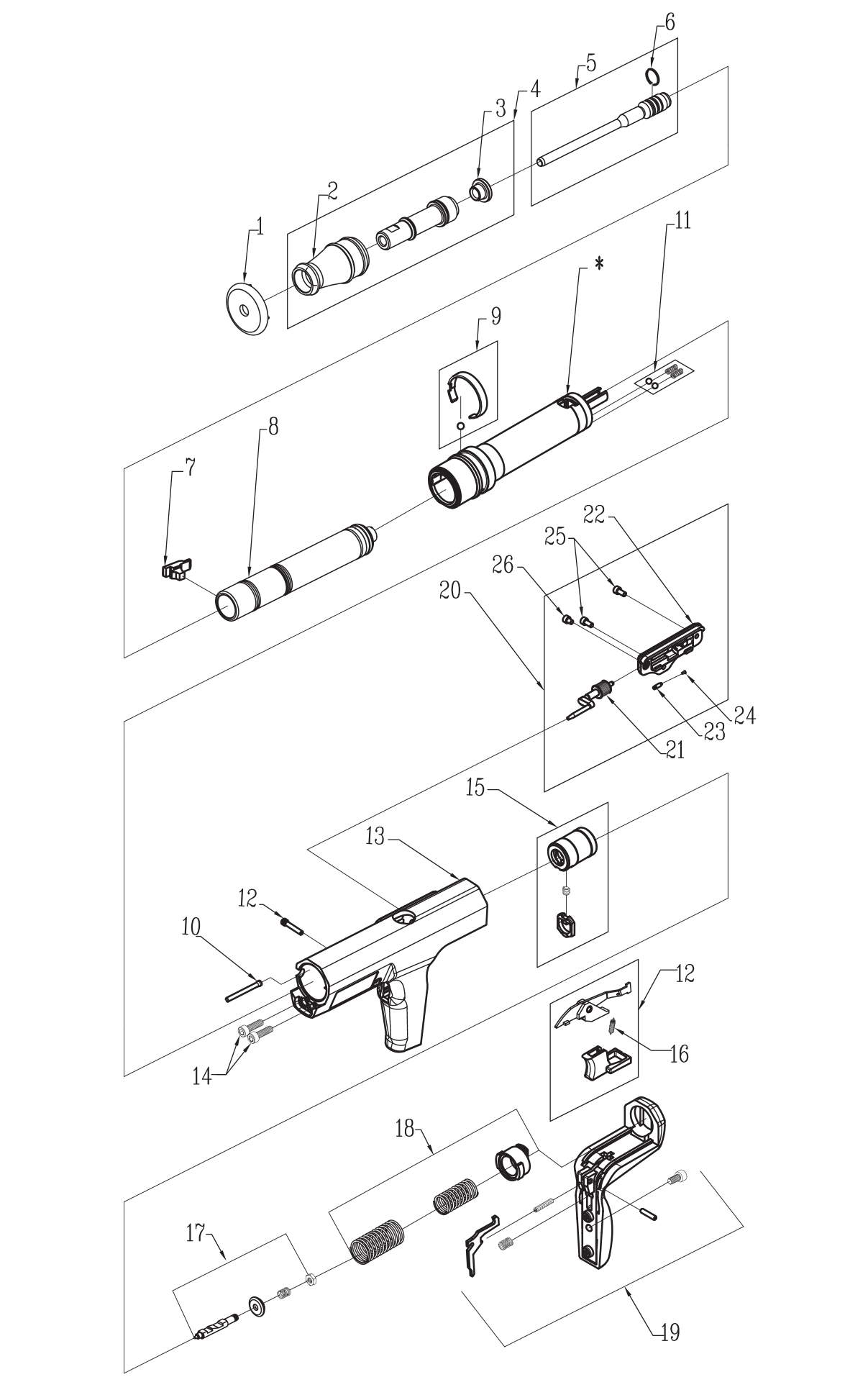 6
5
4
3
2
1
11
*
9
8
7
22
25
26
20
24
23
21
15
13
12
10
14
12
16
18
17
19