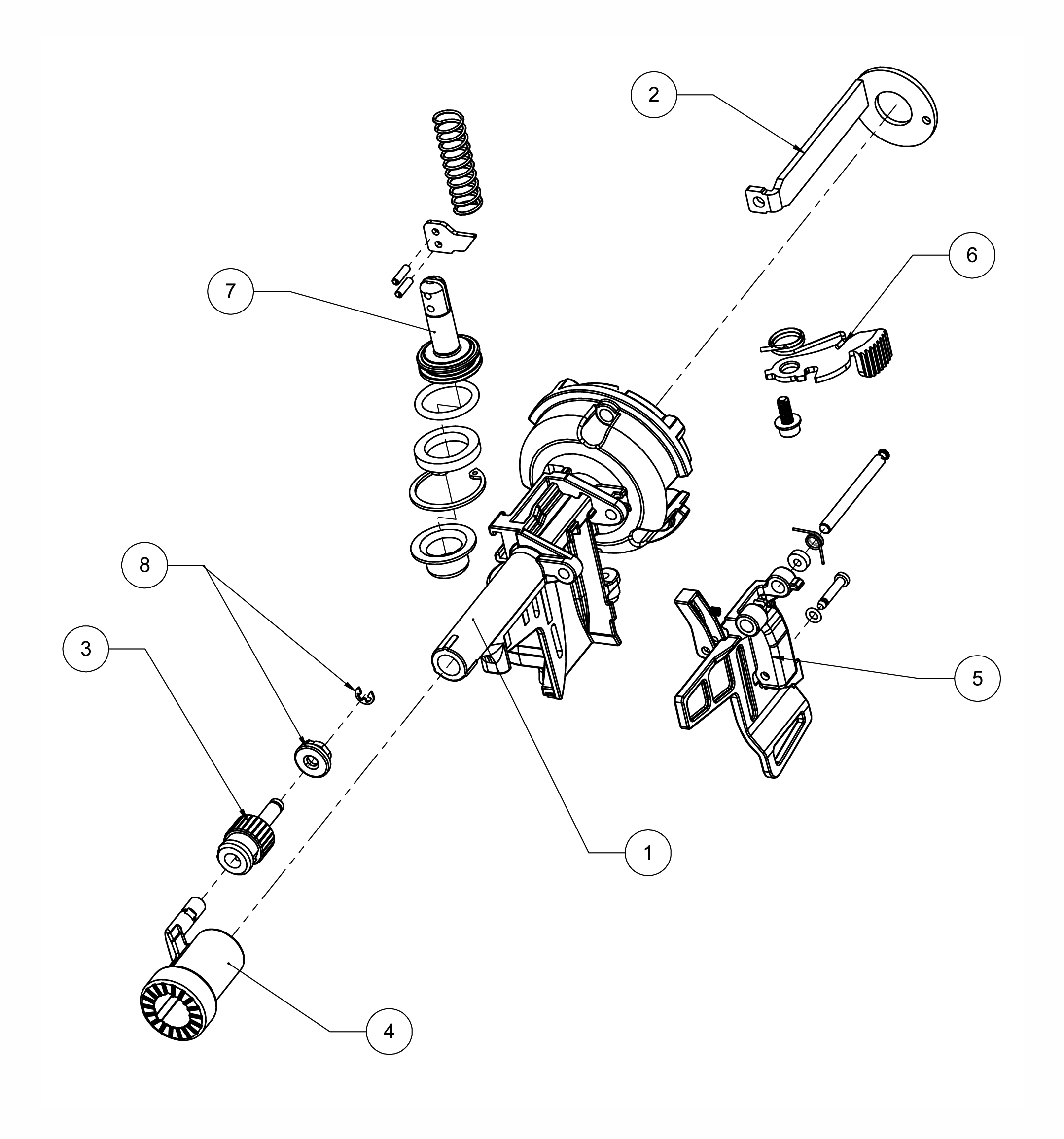 2
6
7
8
3
5
1
4