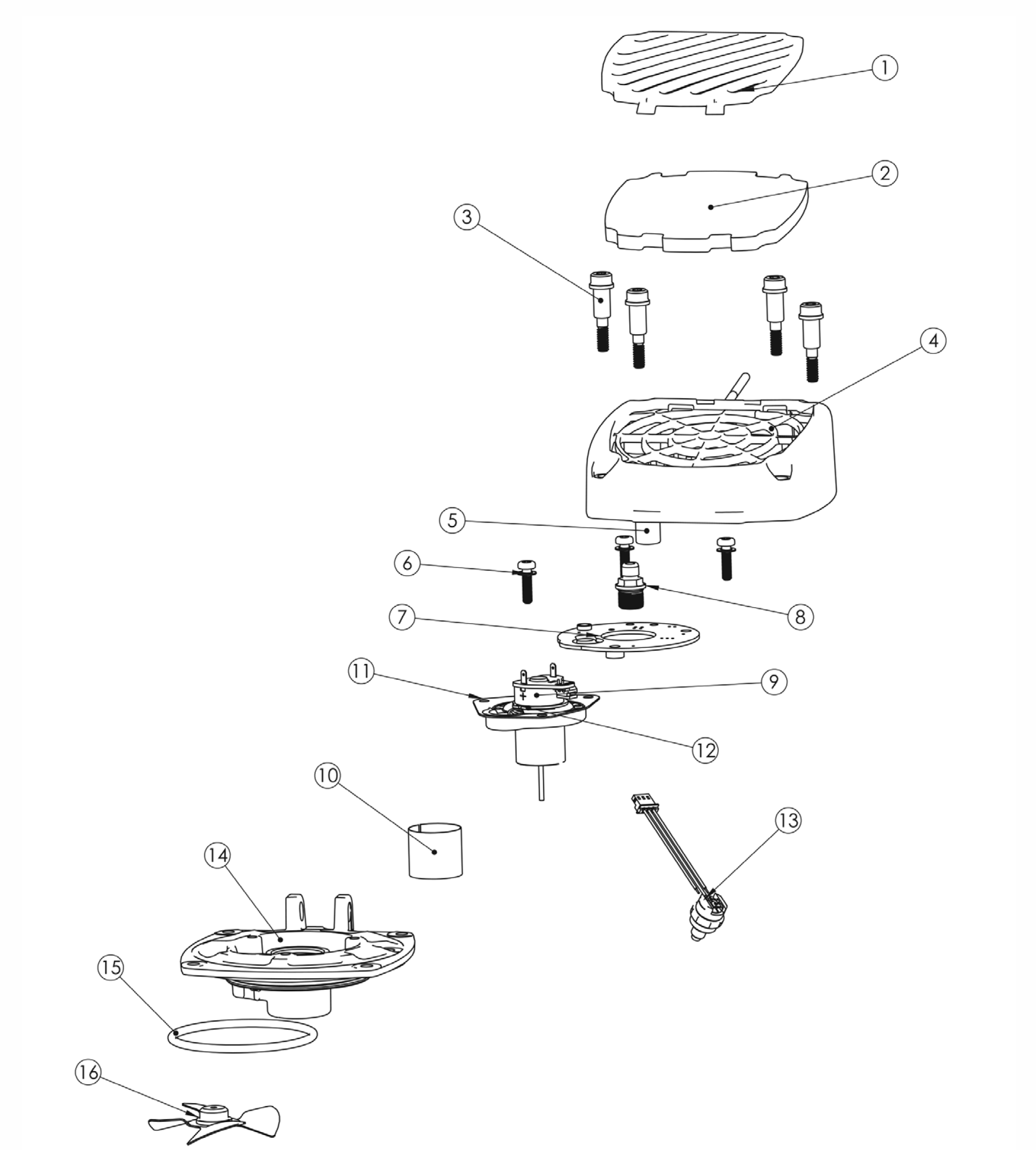 1
2
3
4
5
6
8
7
11
9
12
10
13
14
15
16