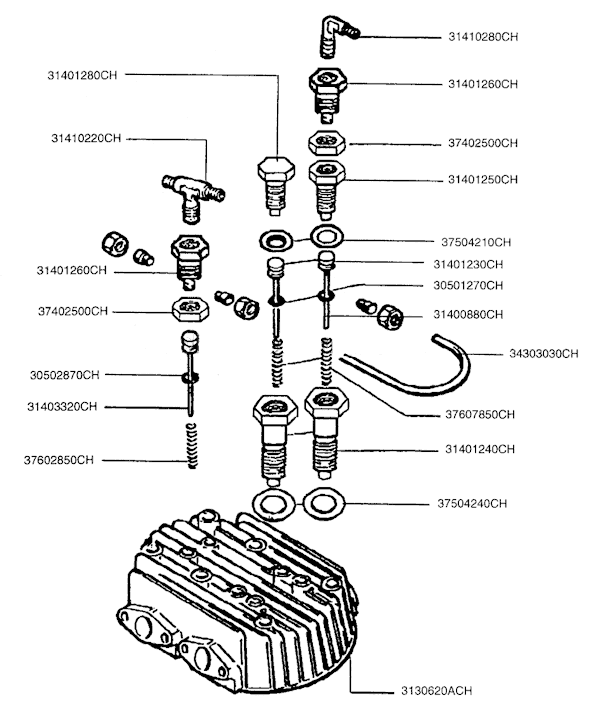 31410280CH
31401280CH
31401260CH
31410220CH
37402500CH
31401250CH
37504210CH
31401260CH
31401230CH
30501270CH
37402500CH
31400880CH
34303030CH
30502870CH
31403320CH
37607850CH
31401240CH
37602850CH
37504240CH
3130620ACH