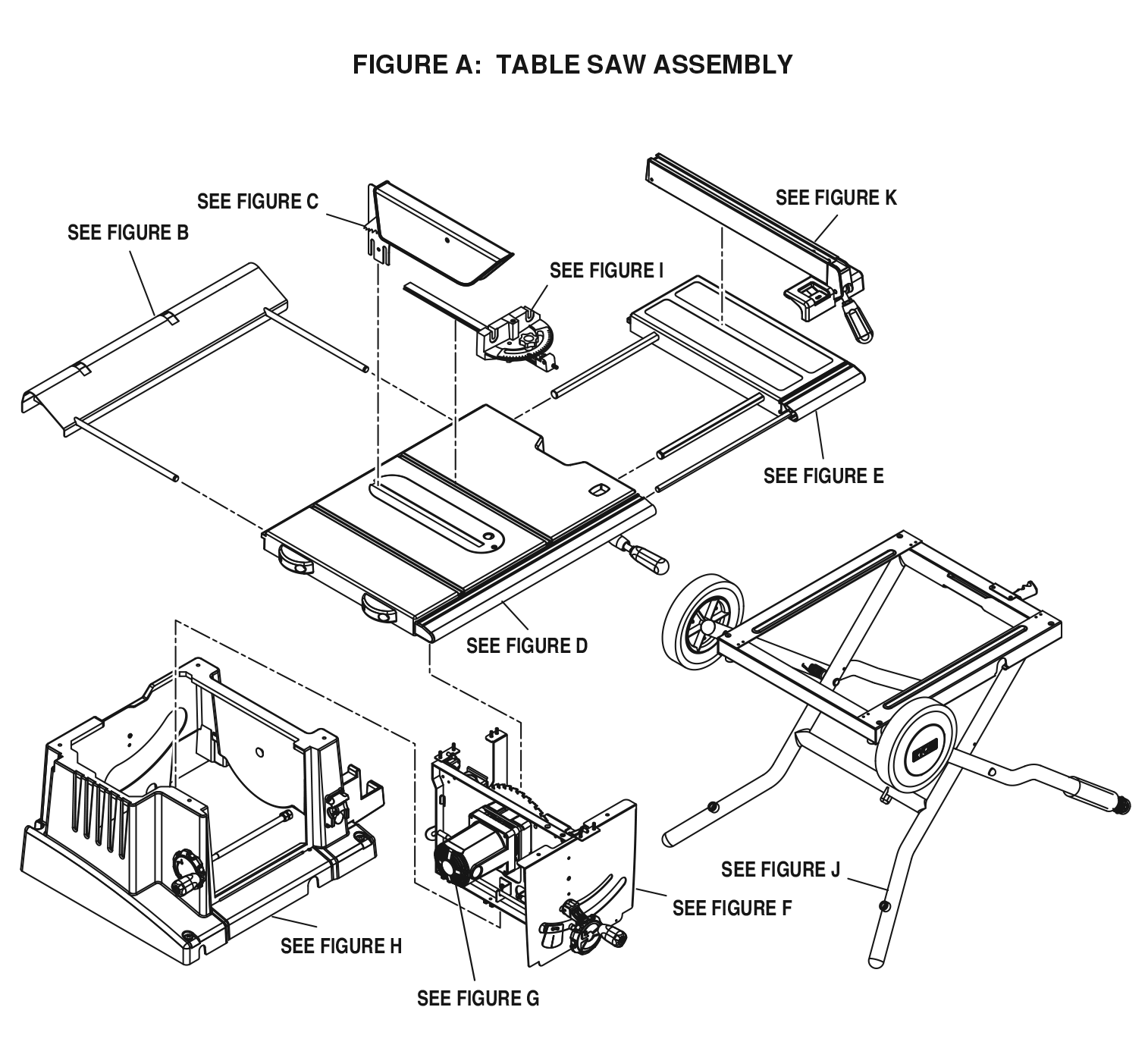 FIGURE A: TABLE SAW ASSEMBLY

SEE FIGURE C

SEE FIGURE K

SEE FIGURE B

SEE FIGURE I

SEE FIGURE E

SEE FIGURE D

SEE FIGURE J

SEE FIGURE F

SEE FIGURE H

SEE FIGURE G