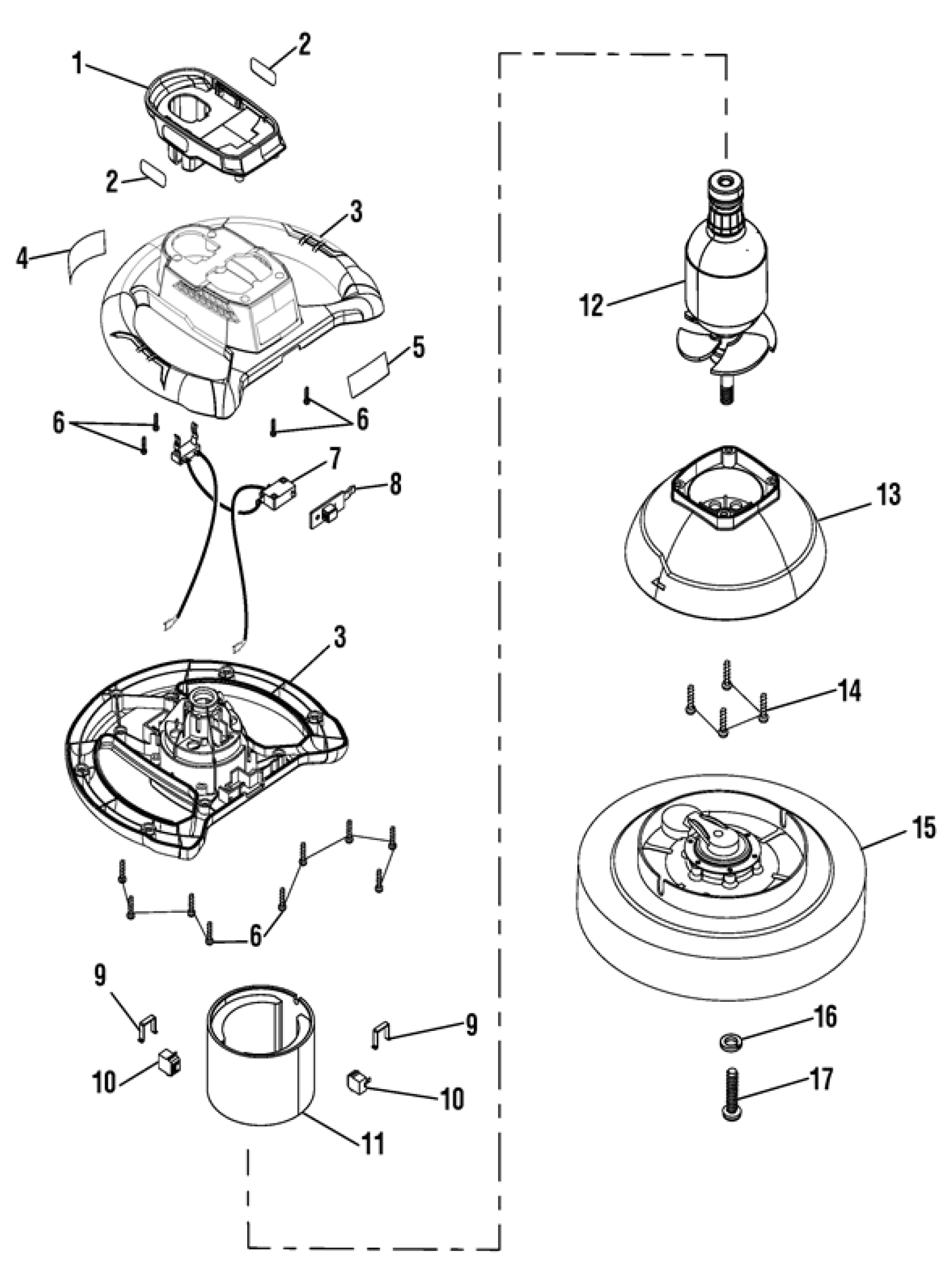 1
2
2
3
4
5
6
6
7
8
3
6
9
9
10
10
11
12
13
14
15
16
17