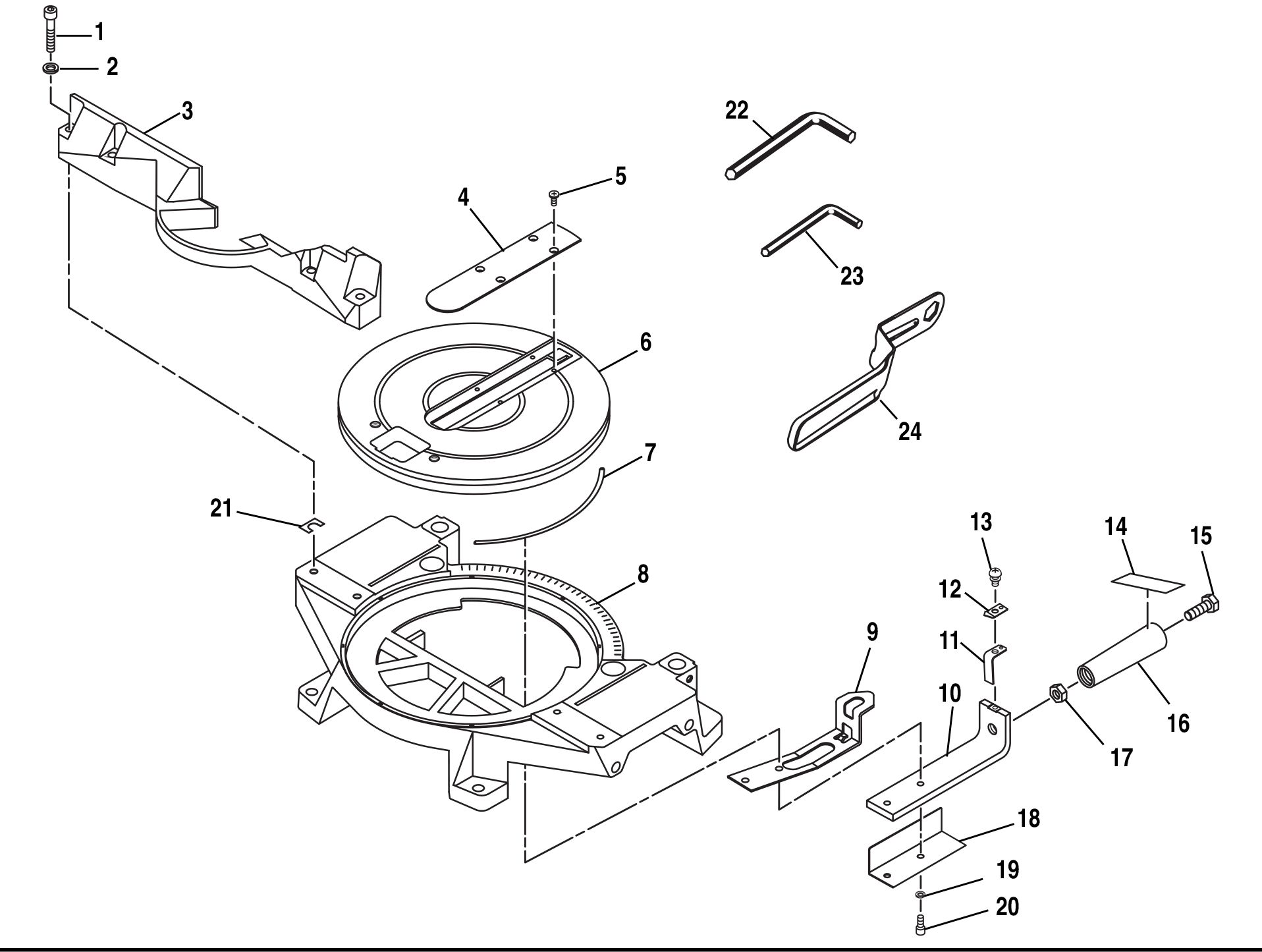 1
2
3
22
5
4
23
6
24
7
21
13
14
15
8
12
9
11
10
16
17
18
19
20