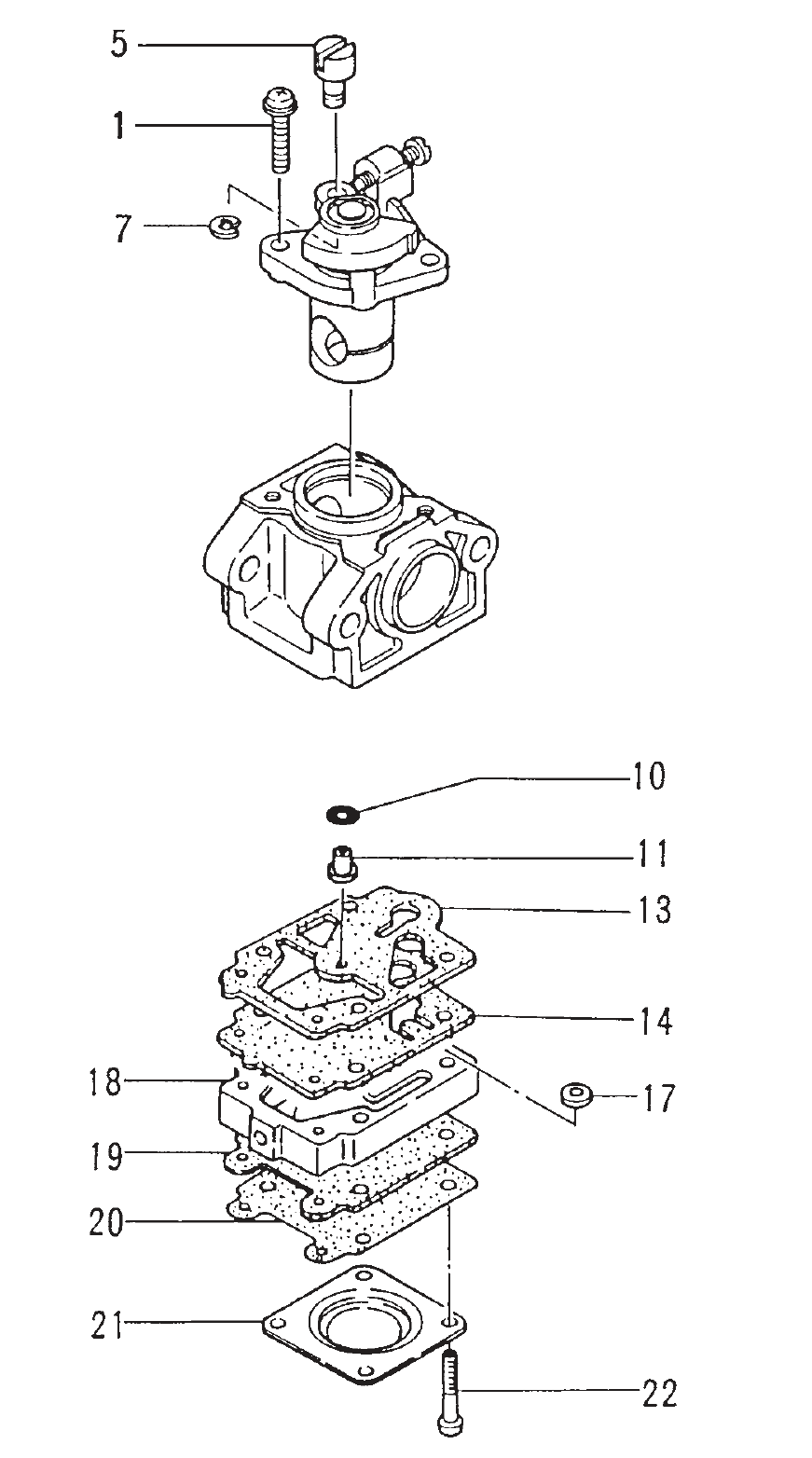 5
1
7
10
11
13
14
18
17
19
20
21
22