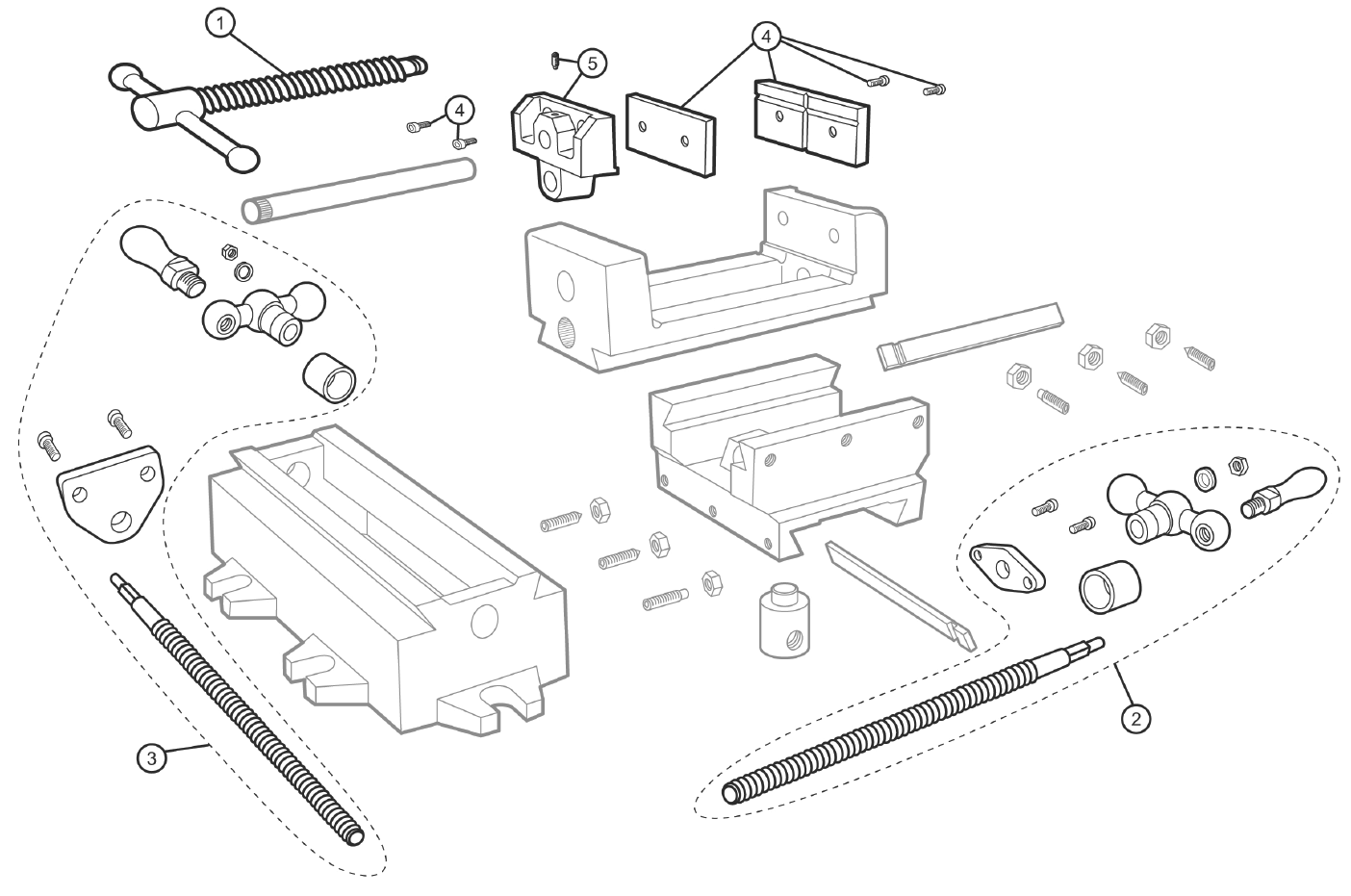 1
4
5
4
3
2