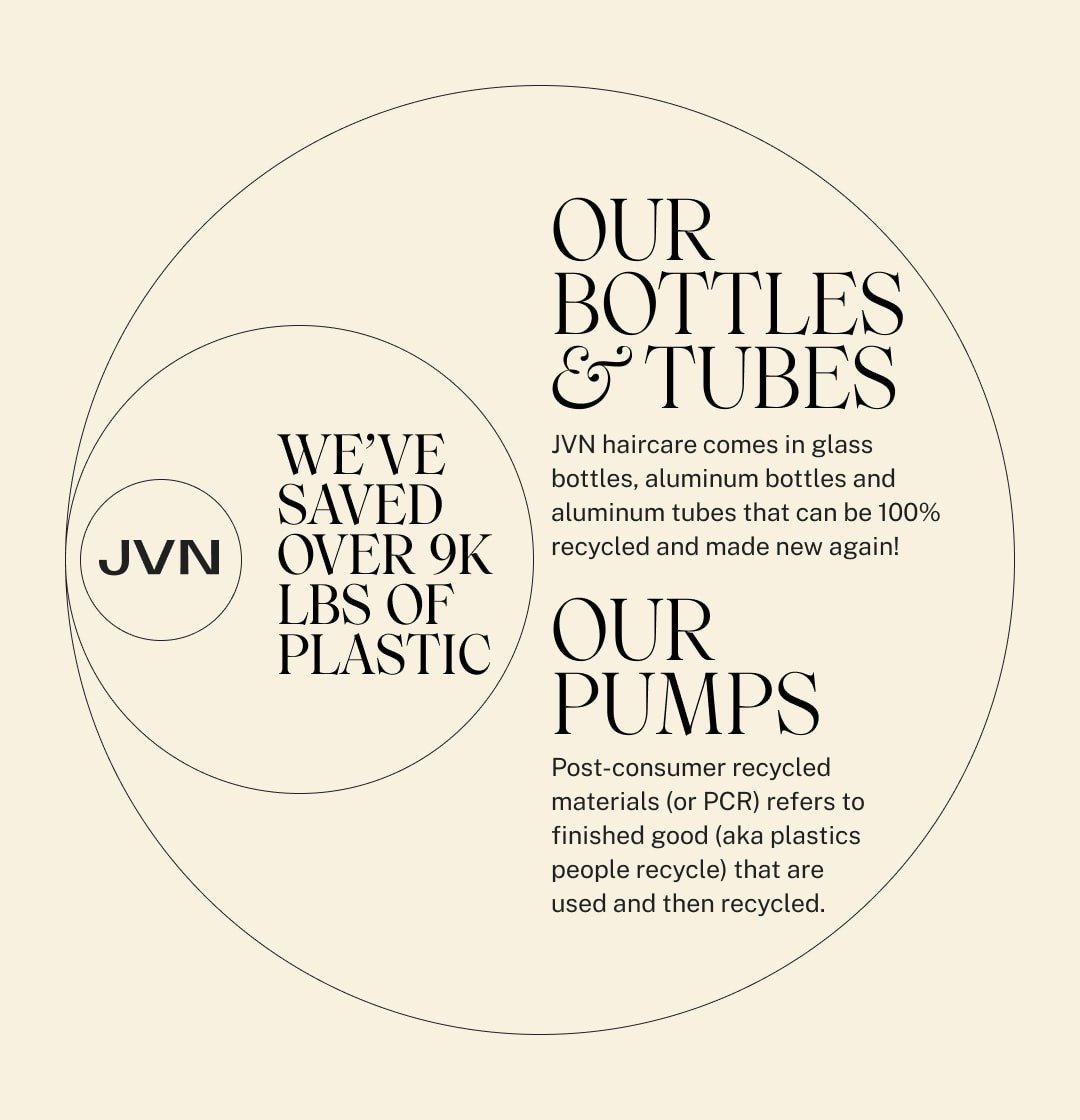 JVN

WE'VE SAVED OVER 9K LBS OF PLASTIC

OUR BOTTLES & TUBES

JVN haircare comes in glass bottles, aluminum bottles and aluminum tubes that can be 100% recycled and made new again!

OUR PUMPS

Post-consumer recycled materials (or PCR) refers to finished good (aka plastics people recycle) that are used and then recycled.