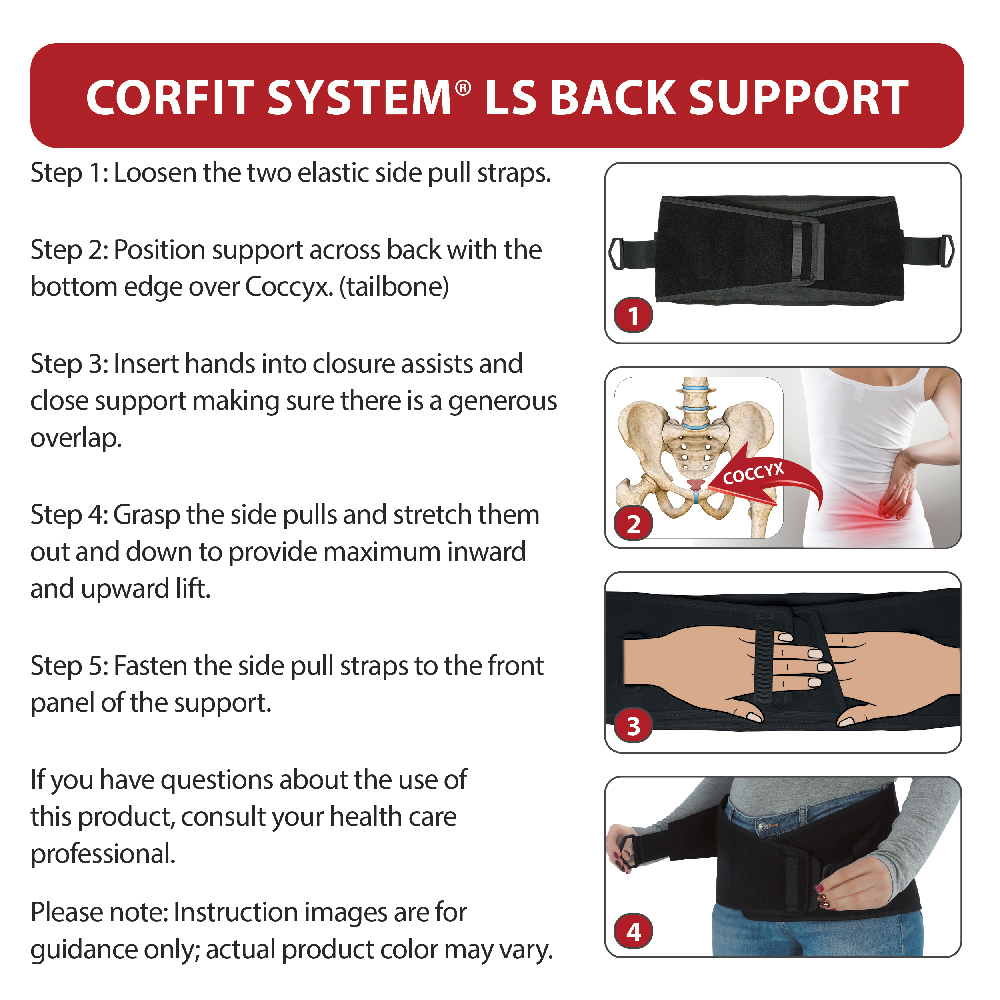 CORFIT SYSTEM® LS BACK SUPPORT

Step 1: Loosen the two elastic side pull straps.

Step 2: Position support across back with the bottom edge over Coccyx. (tailbone)

Step 3: Insert hands into closure assists and close support making sure there is a generous overlap.

Step 4: Grasp the side pulls and stretch them out and down to provide maximum inward and upward lift.

Step 5: Fasten the side pull straps to the front panel of the support.

If you have questions about the use of this product, consult your health care professional.

Please note: Instruction images are for guidance only; actual product color may vary.

1

COCCYX

2

3

4