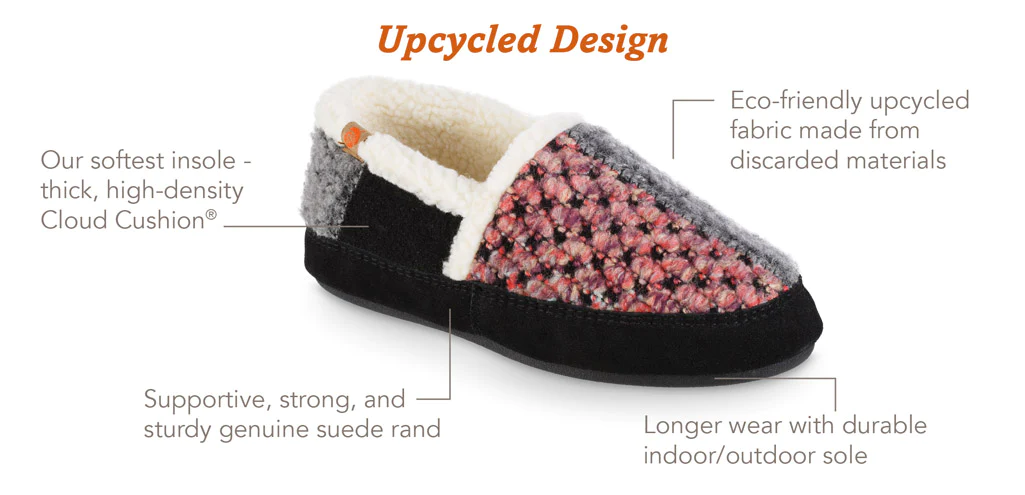 Upcycled Design

Our softest insole - thick, high-density Cloud Cushion®

Eco-friendly upcycled fabric made from discarded materials

Supportive, strong, and sturdy genuine suede rand

Longer wear with durable indoor/outdoor sole