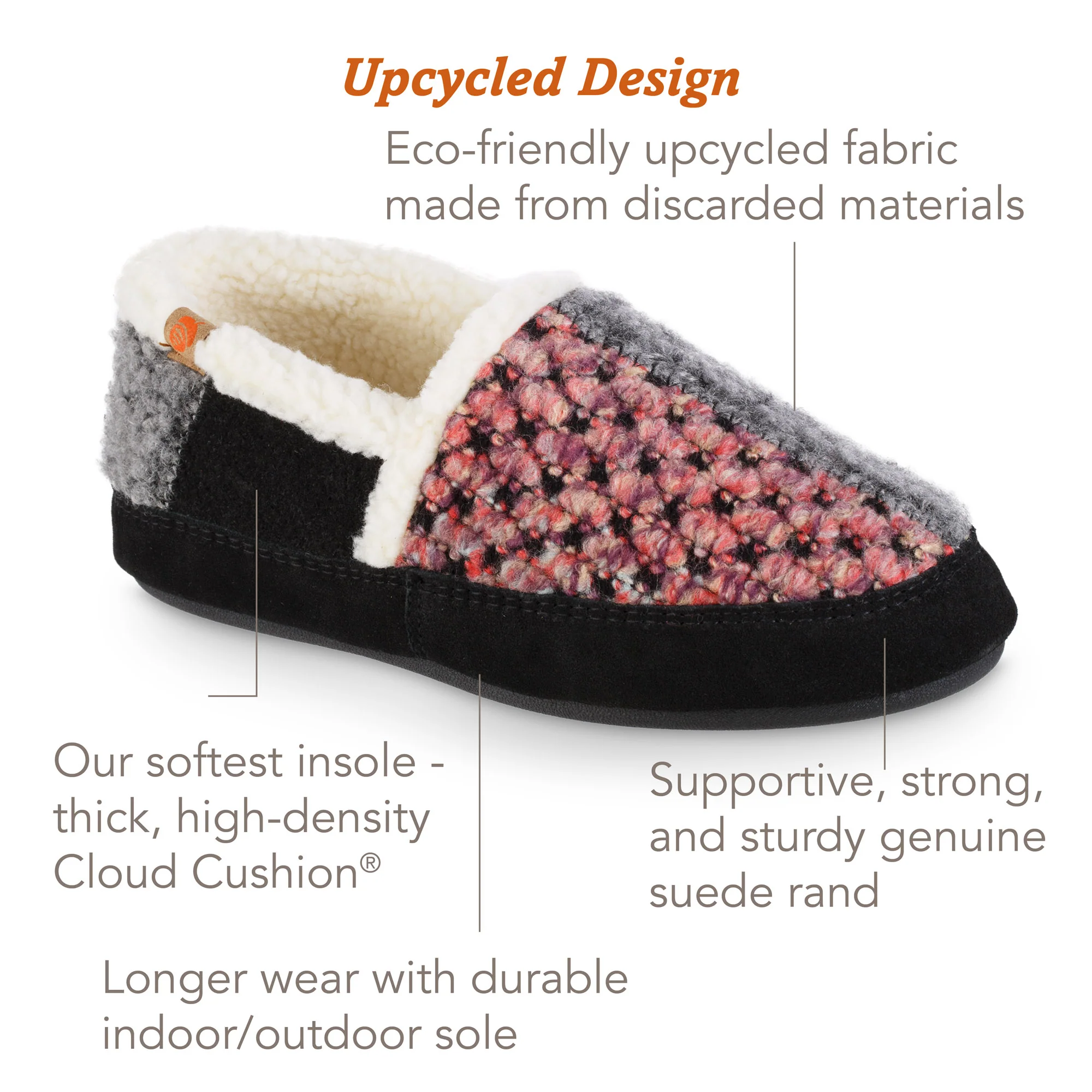 Upcycled Design

Eco-friendly upcycled fabric made from discarded materials

Our softest insole - thick, high-density Cloud Cushion®

Supportive, strong, and sturdy genuine suede rand

Longer wear with durable indoor/outdoor sole