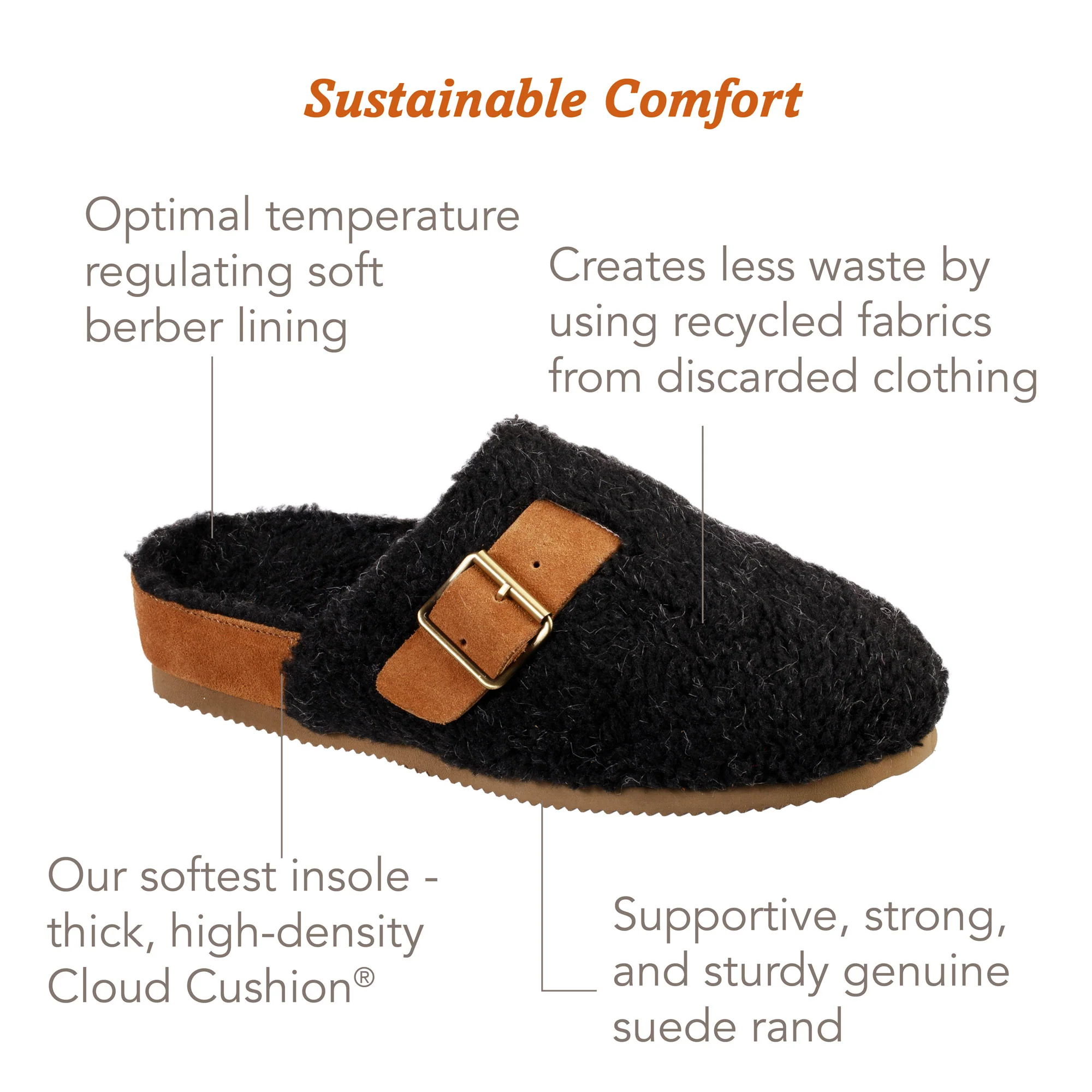 Sustainable Comfort

Optimal temperature regulating soft berber lining

Creates less waste by using recycled fabrics from discarded clothing

Our softest insole - thick, high-density Cloud Cushion®

Supportive, strong, and sturdy genuine suede rand