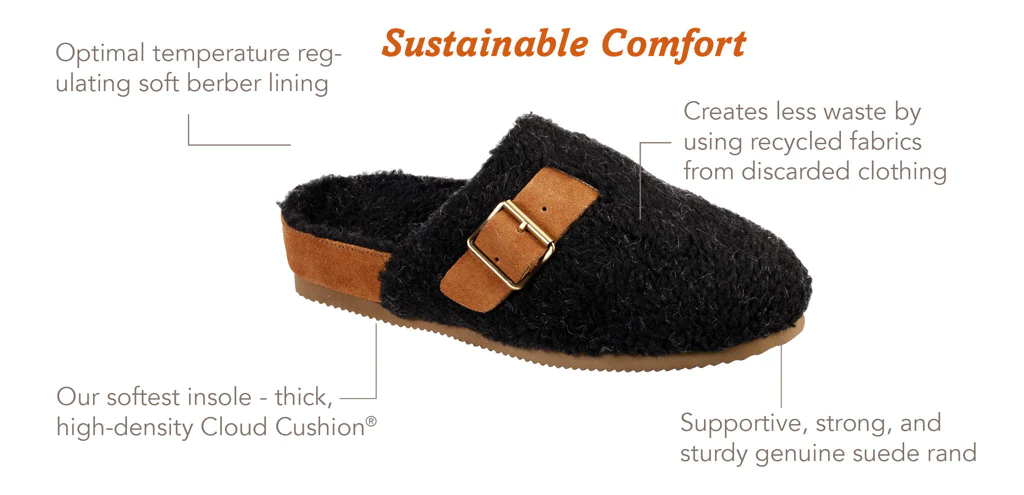 Sustainable Comfort

Optimal temperature regulating soft berber lining

Creates less waste by using recycled fabrics from discarded clothing

Our softest insole - thick, high-density Cloud Cushion®

Supportive, strong, and sturdy genuine suede rand