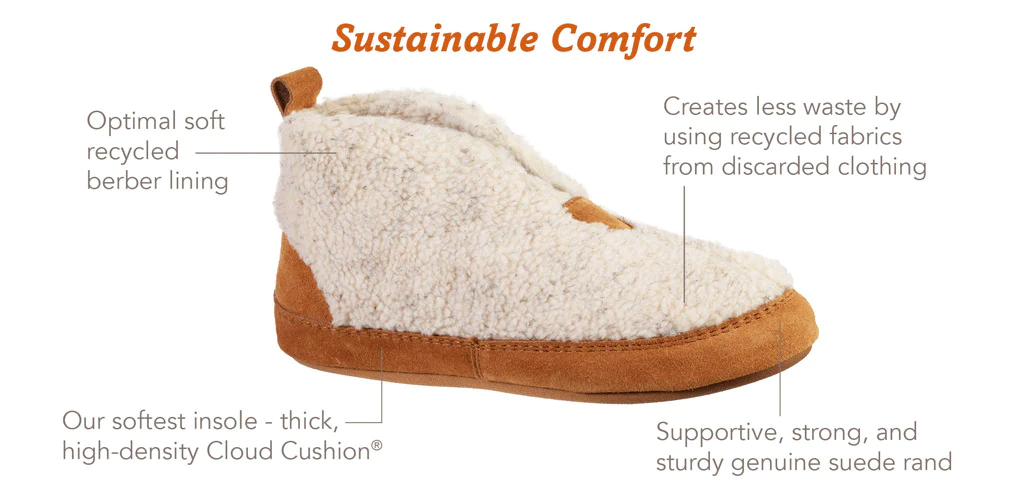 Sustainable Comfort

Optimal soft recycled berber lining

Creates less waste by using recycled fabrics from discarded clothing

Our softest insole - thick, high-density Cloud Cushion®

Supportive, strong, and sturdy genuine suede rand