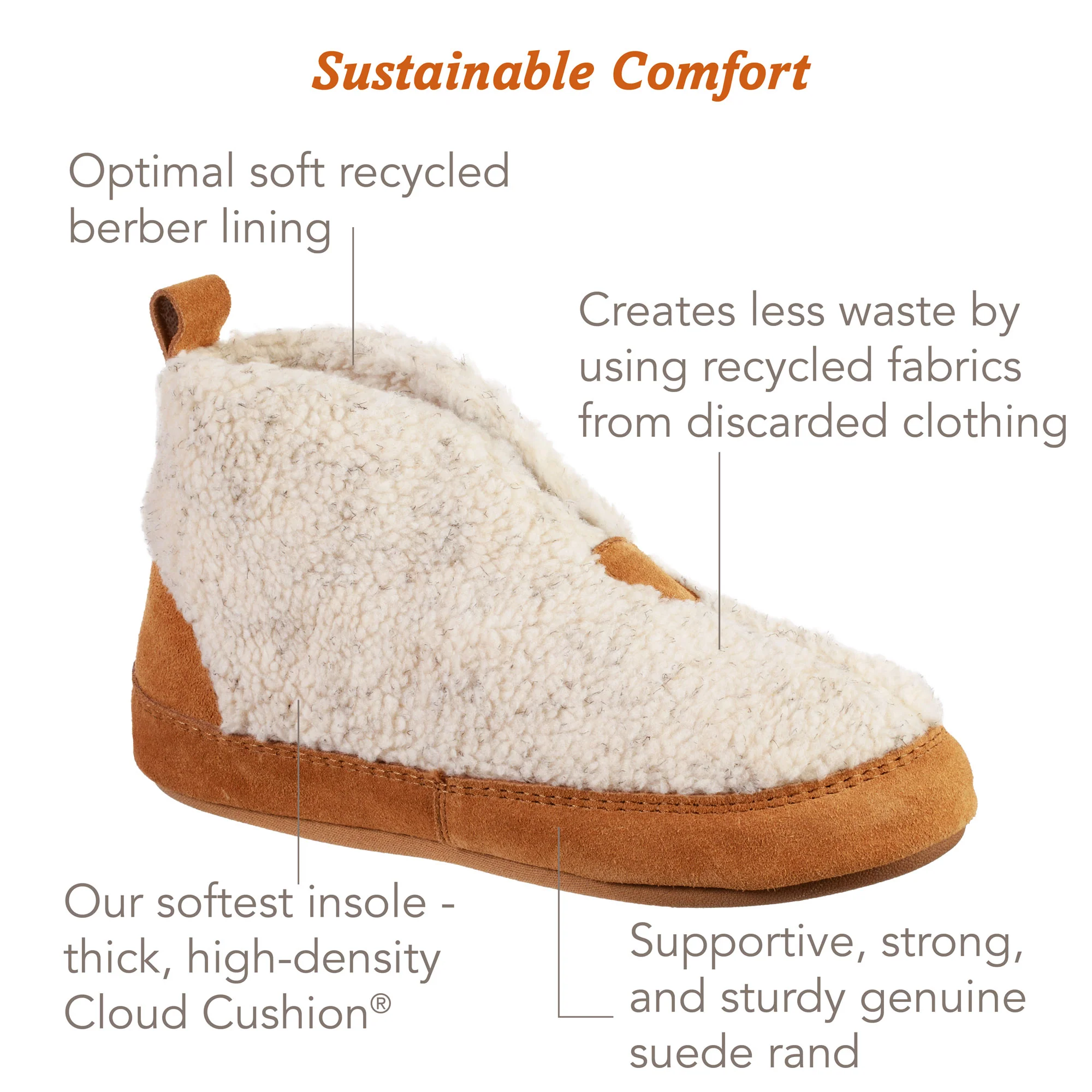 Sustainable Comfort

Optimal soft recycled berber lining

Creates less waste by using recycled fabrics from discarded clothing

Our softest insole - thick, high-density Cloud Cushion®

Supportive, strong, and sturdy genuine suede rand