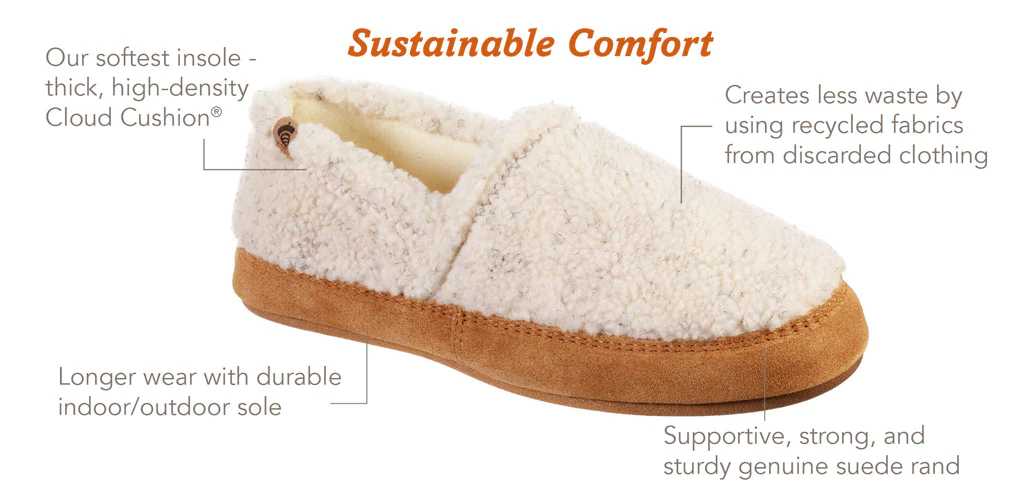 Sustainable Comfort

Our softest insole - thick, high-density Cloud Cushion®

Creates less waste by using recycled fabrics from discarded clothing

Longer wear with durable indoor/outdoor sole

Supportive, strong, and sturdy genuine suede rand