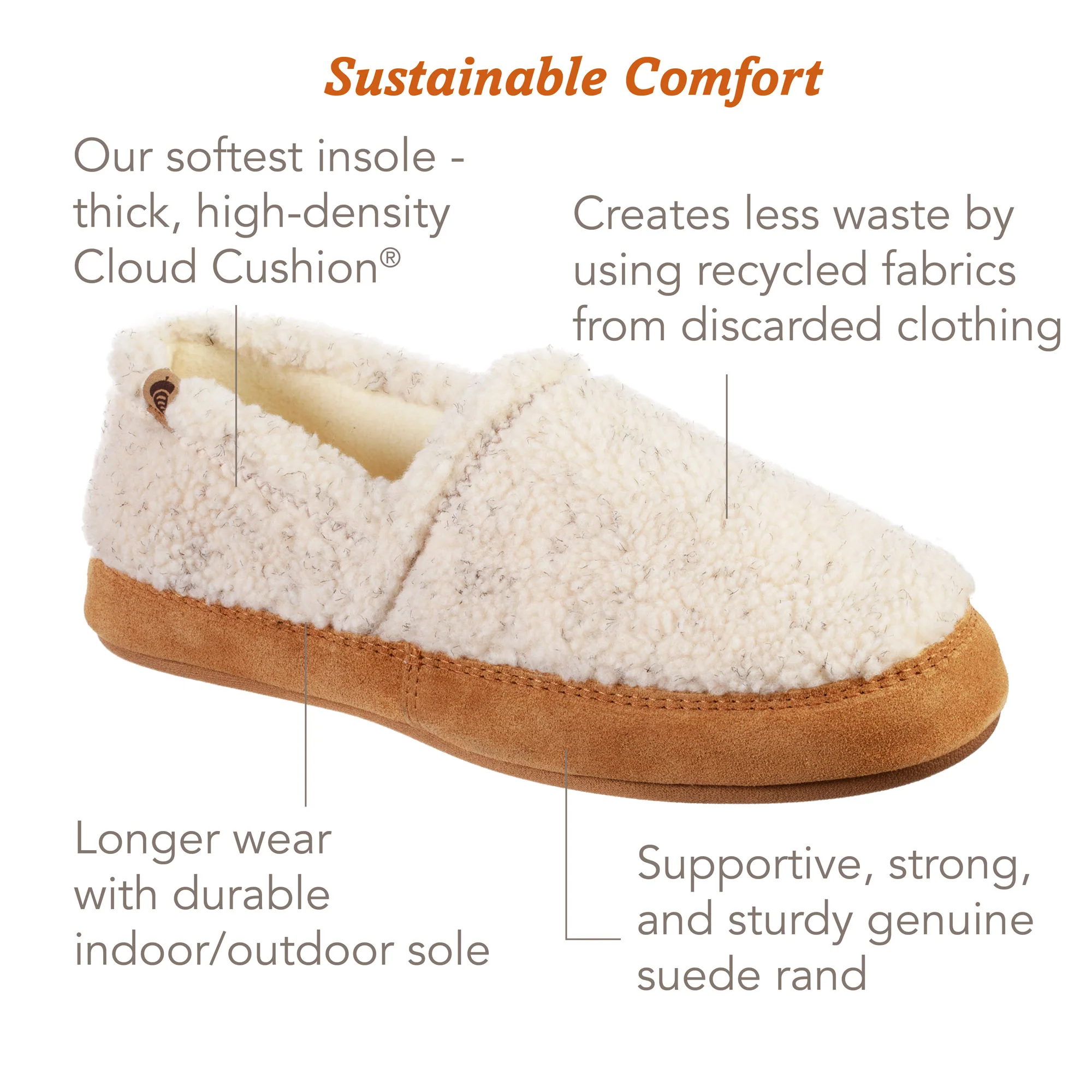 Sustainable Comfort

Our softest insole - thick, high-density Cloud Cushion®

Creates less waste by using recycled fabrics from discarded clothing

Longer wear with durable indoor/outdoor sole

Supportive, strong, and sturdy genuine suede rand