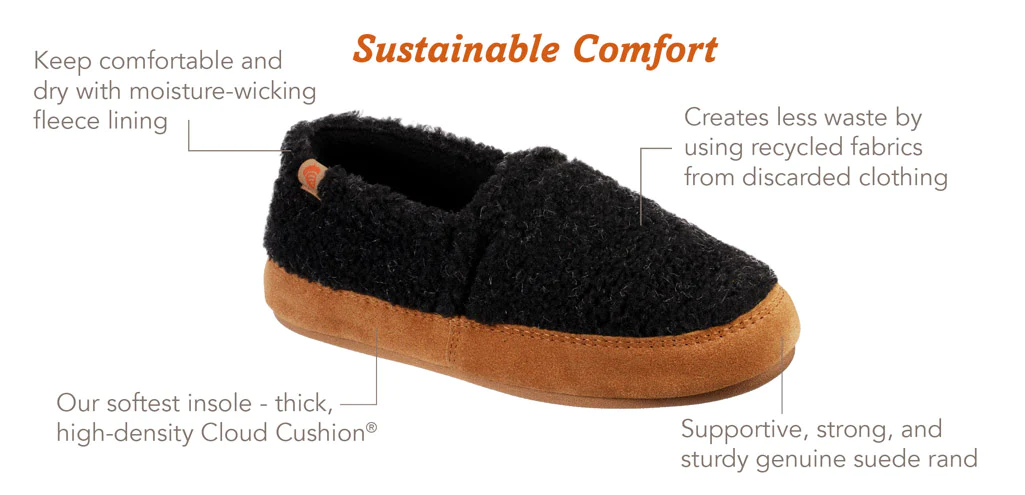 Sustainable Comfort

Keep comfortable and dry with moisture-wicking fleece lining

Creates less waste by using recycled fabrics from discarded clothing

Our softest insole - thick, high-density Cloud Cushion®

Supportive, strong, and sturdy genuine suede rand