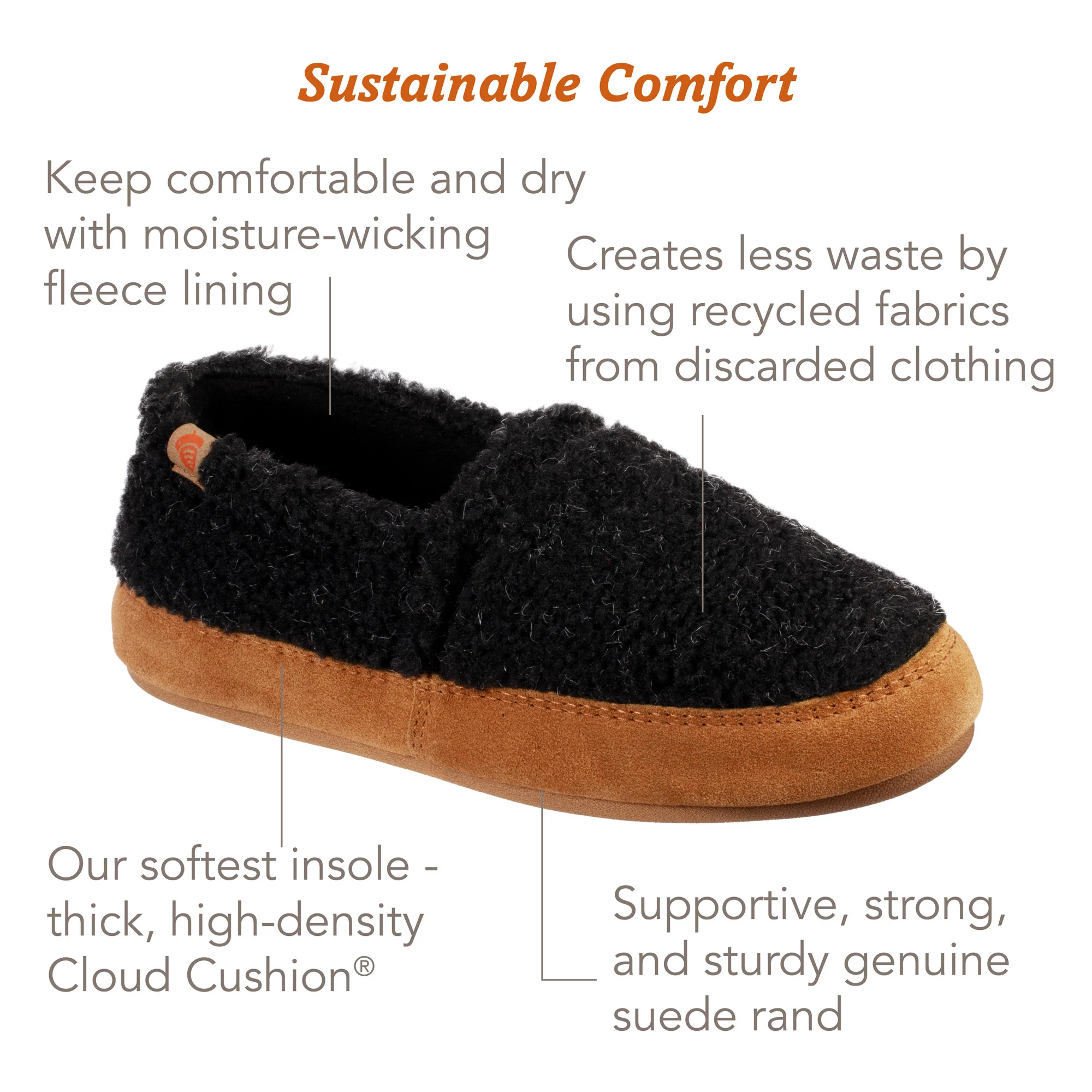 Sustainable Comfort

Keep comfortable and dry with moisture-wicking fleece lining

Creates less waste by using recycled fabrics from discarded clothing

Our softest insole - thick, high-density Cloud Cushion®

Supportive, strong, and sturdy genuine suede rand