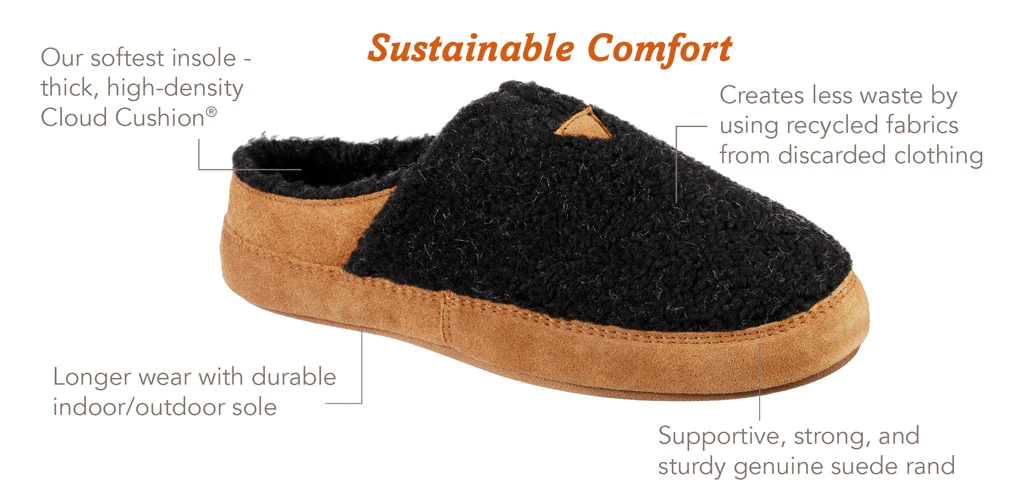 Sustainable Comfort

Our softest insole - thick, high-density Cloud Cushion®

Creates less waste by using recycled fabrics from discarded clothing

Longer wear with durable indoor/outdoor sole

Supportive, strong, and sturdy genuine suede rand