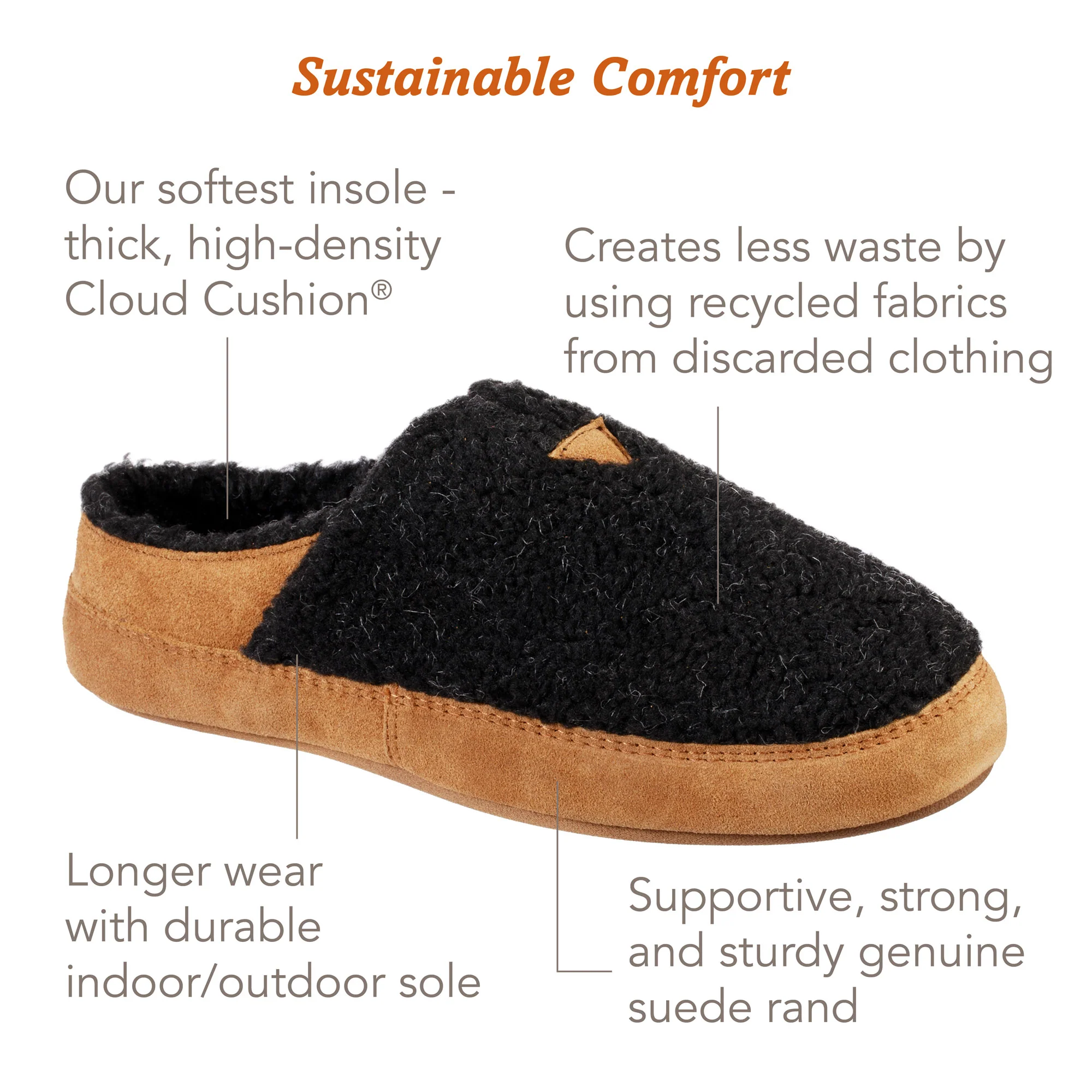 Sustainable Comfort

Our softest insole - thick, high-density Cloud Cushion®

Creates less waste by using recycled fabrics from discarded clothing

Longer wear with durable indoor/outdoor sole

Supportive, strong, and sturdy genuine suede rand