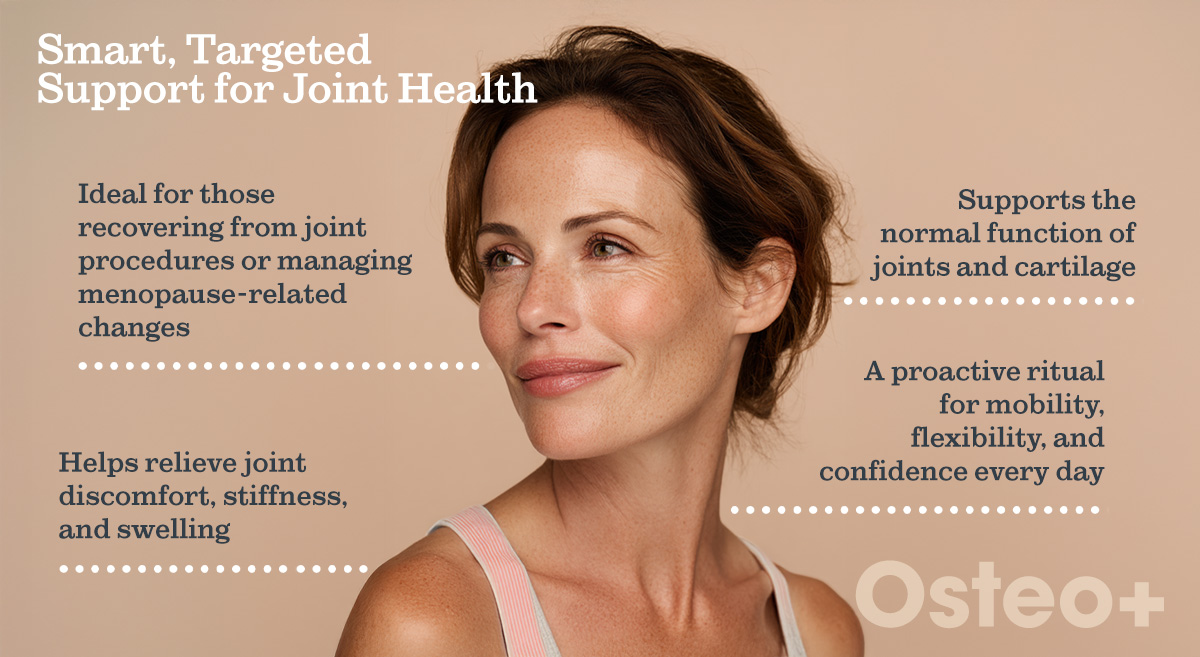 Smart, Targeted Support for Joint Health

Ideal for those recovering from joint procedures or managing menopause-related changes

Helps relieve joint discomfort, stiffness, and swelling

Supports the normal function of joints and cartilage

A proactive ritual for mobility, flexibility, and confidence every day

Osteo+