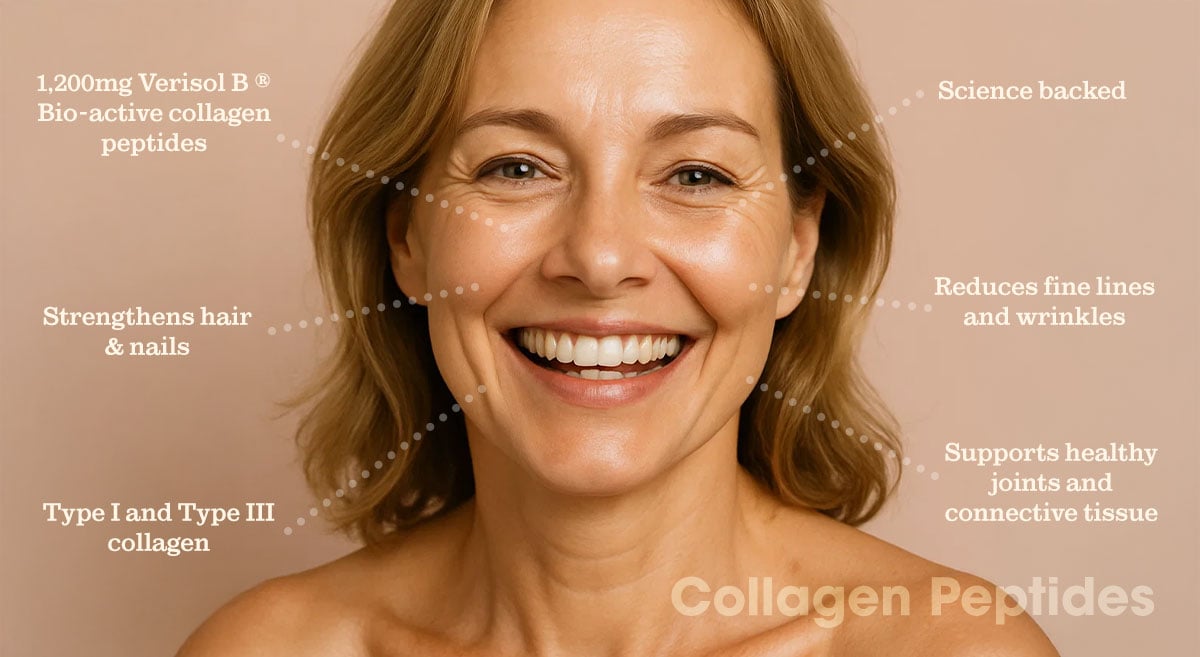 1,200mg Verisol B ® Bio-active collagen peptides

Strengthens hair & nails

Type I and Type III collagen

Science backed

Reduces fine lines and wrinkles

Supports healthy joints and connective tissue

Collagen Peptides