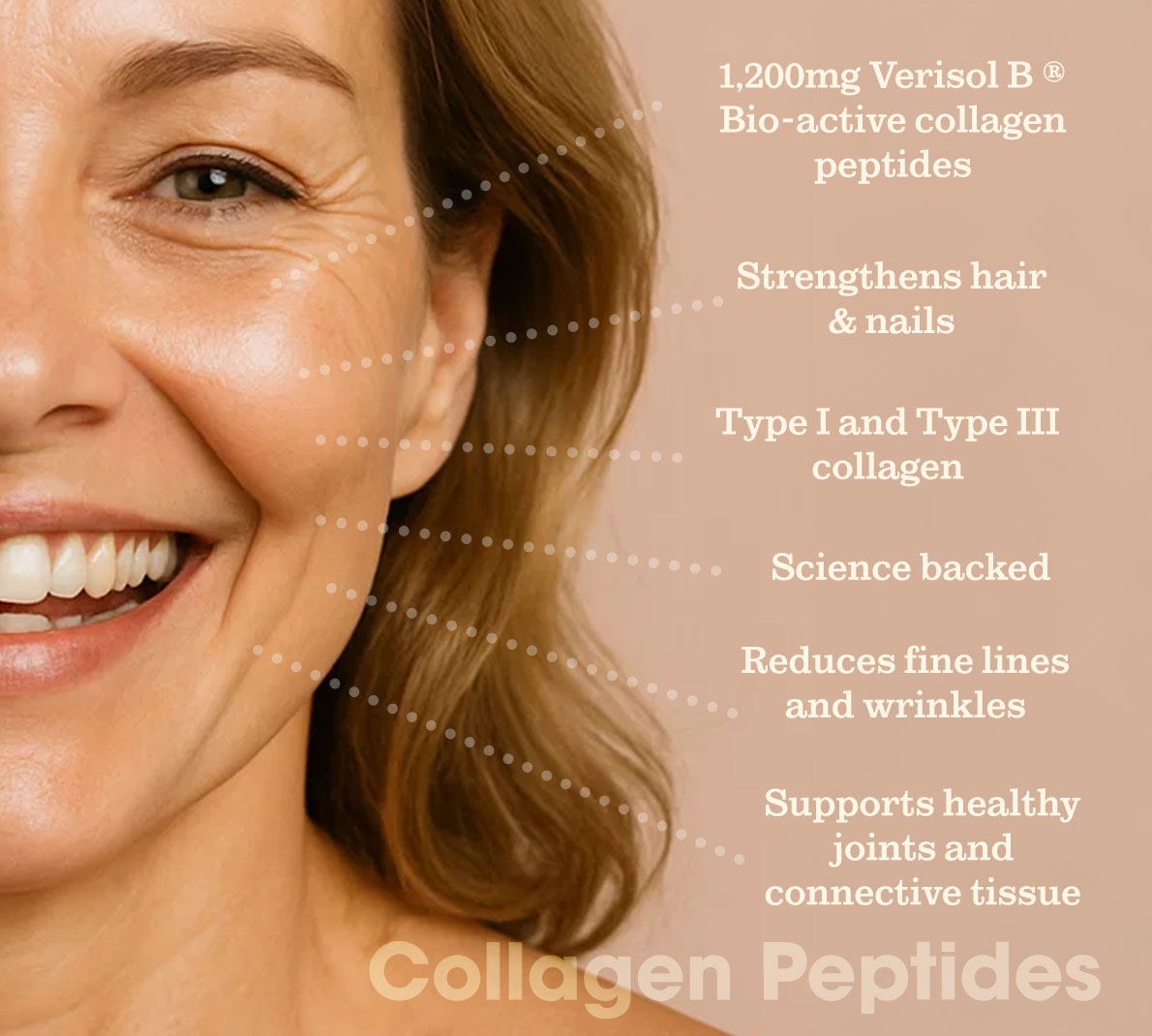 1,200mg Verisol B ®
Bio-active collagen peptides

Strengthens hair & nails

Type I and Type III collagen

Science backed

Reduces fine lines and wrinkles

Supports healthy joints and connective tissue

Collagen Peptides