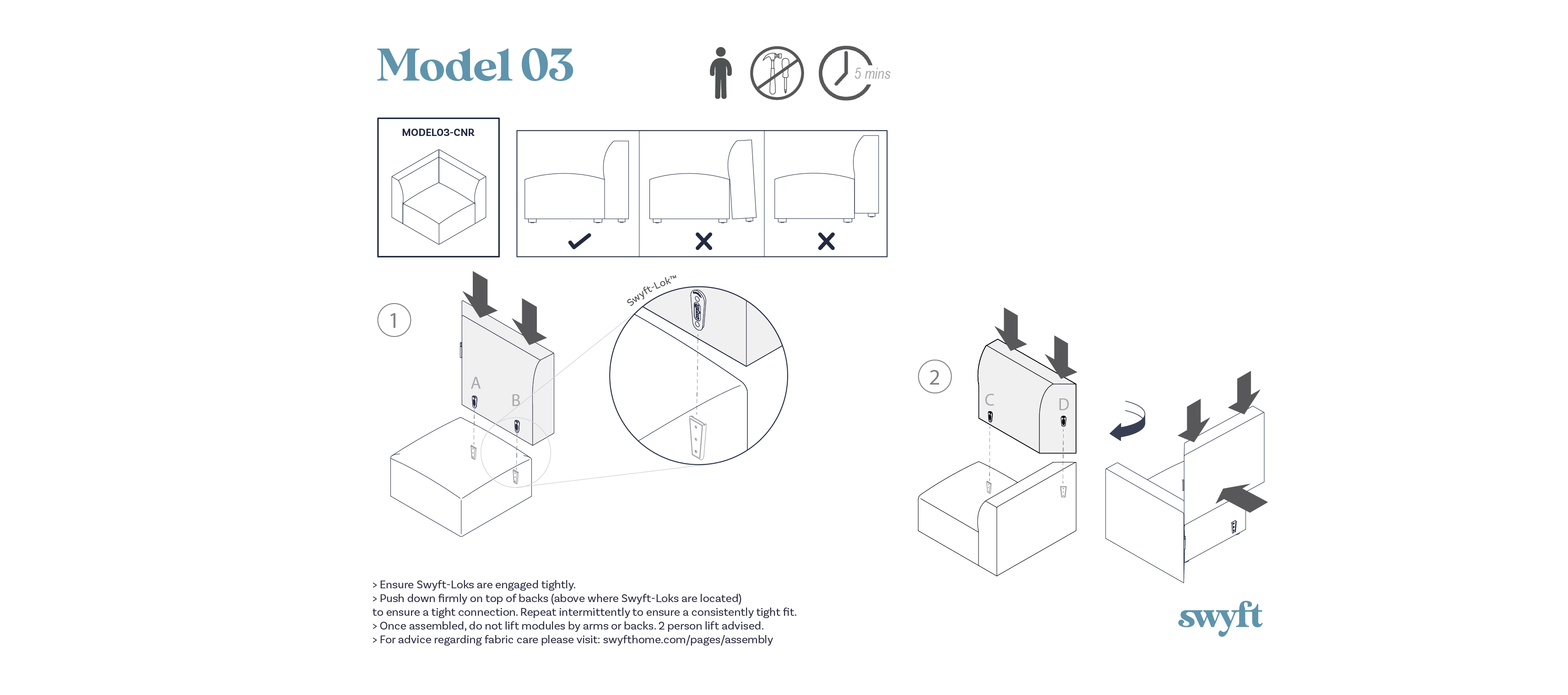 Model 03

5 mins

MODEL03-CNR

1

Swyft-Lok™

A

B

2

C

D

> Ensure Swyft-Loks are engaged tightly.
> Push down firmly on top of backs (above where Swyft-Loks are located) to ensure a tight connection. Repeat intermittently to ensure a consistently tight fit.
> Once assembled, do not lift modules by arms or backs. 2 person lift advised.
> For advice regarding fabric care please visit: swyfthome.com/pages/assembly

swyft