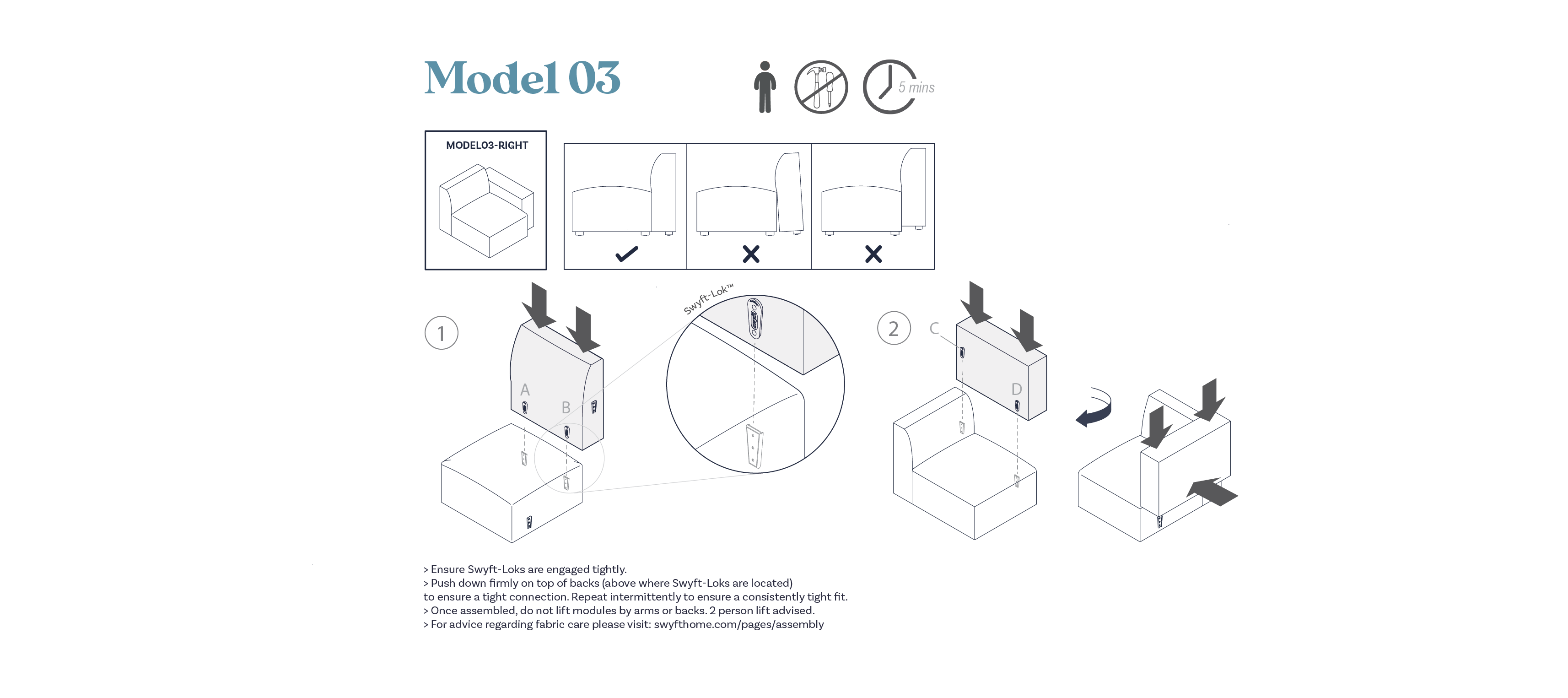 Model 03

5 mins

MODEL03-RIGHT

1

A

B

Swyft-Lok™

2

C

D

> Ensure Swyft-Loks are engaged tightly.
> Push down firmly on top of backs (above where Swyft-Loks are located) to ensure a tight connection. Repeat intermittently to ensure a consistently tight fit.
> Once assembled, do not lift modules by arms or backs. 2 person lift advised.
> For advice regarding fabric care please visit: swyfthome.com/pages/assembly