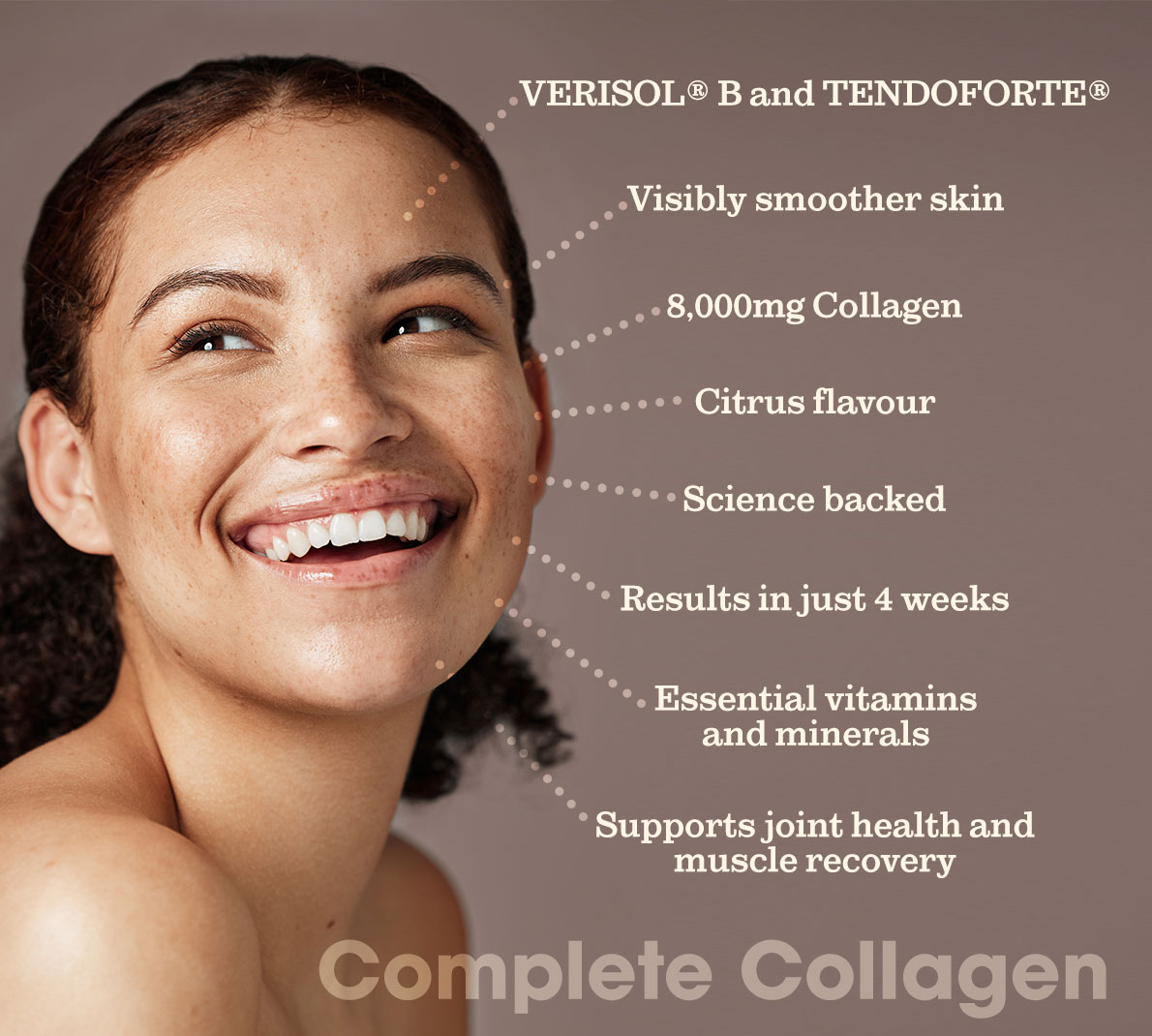 VERISOL® B and TENDOFORTE®

Visibly smoother skin

8,000mg Collagen

Citrus flavour

Science backed

Results in just 4 weeks

Essential vitamins and minerals

Supports joint health and muscle recovery

Complete Collagen