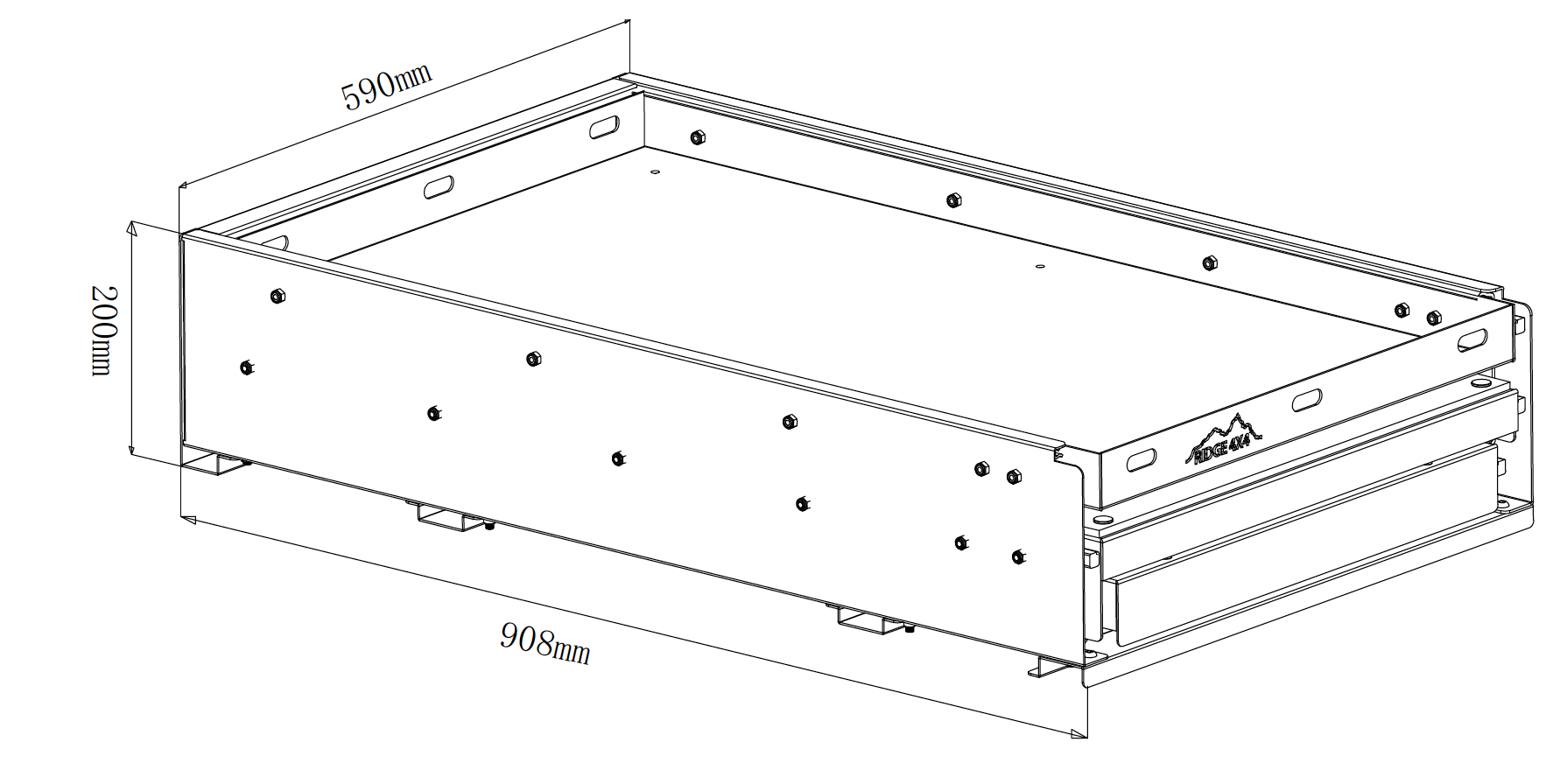 590mm

200mm

RIDGE 4X4

908mm