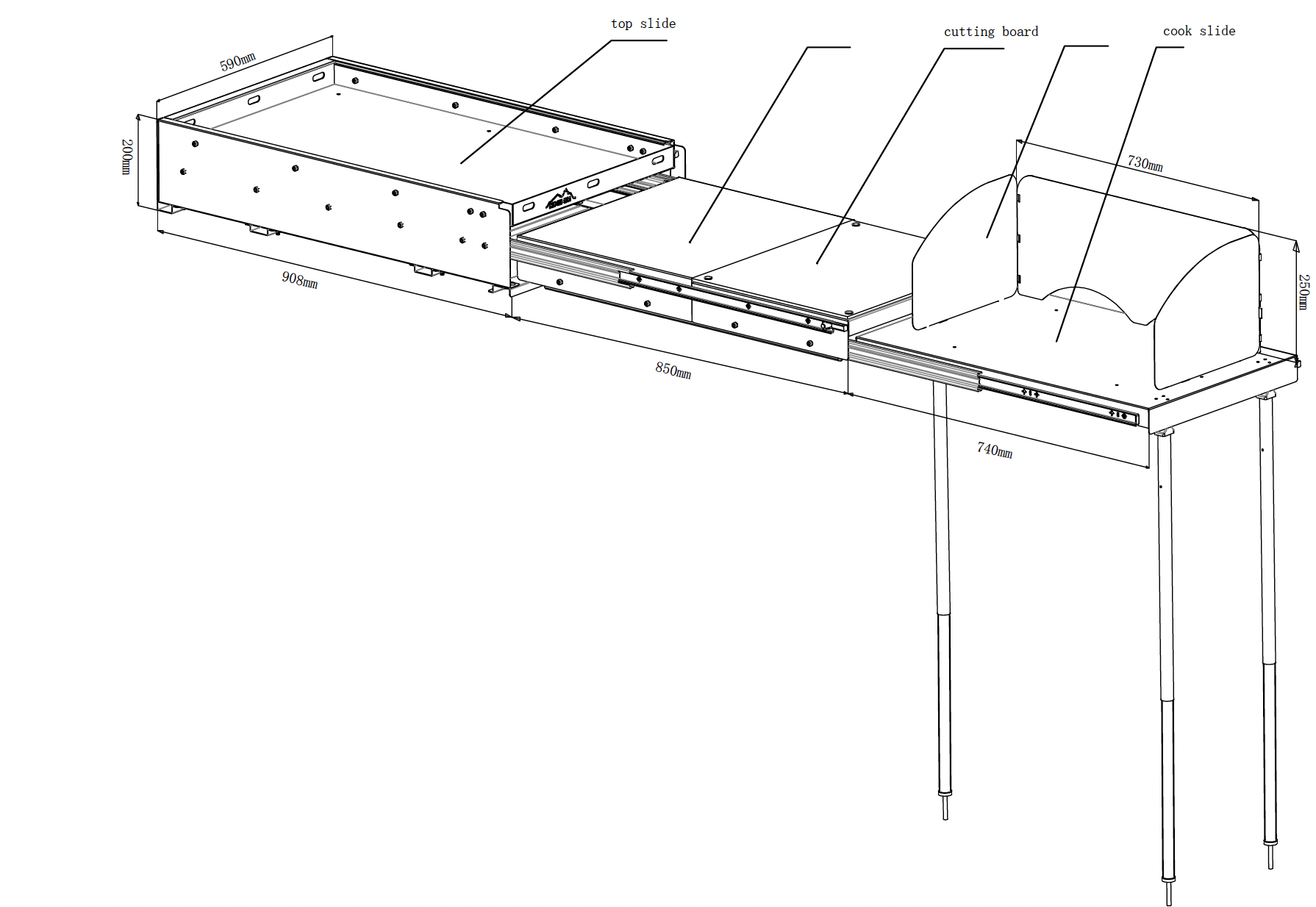 top slide
cutting board
cook slide
590mm
200mm
908mm
850mm
730mm
250mm
740mm