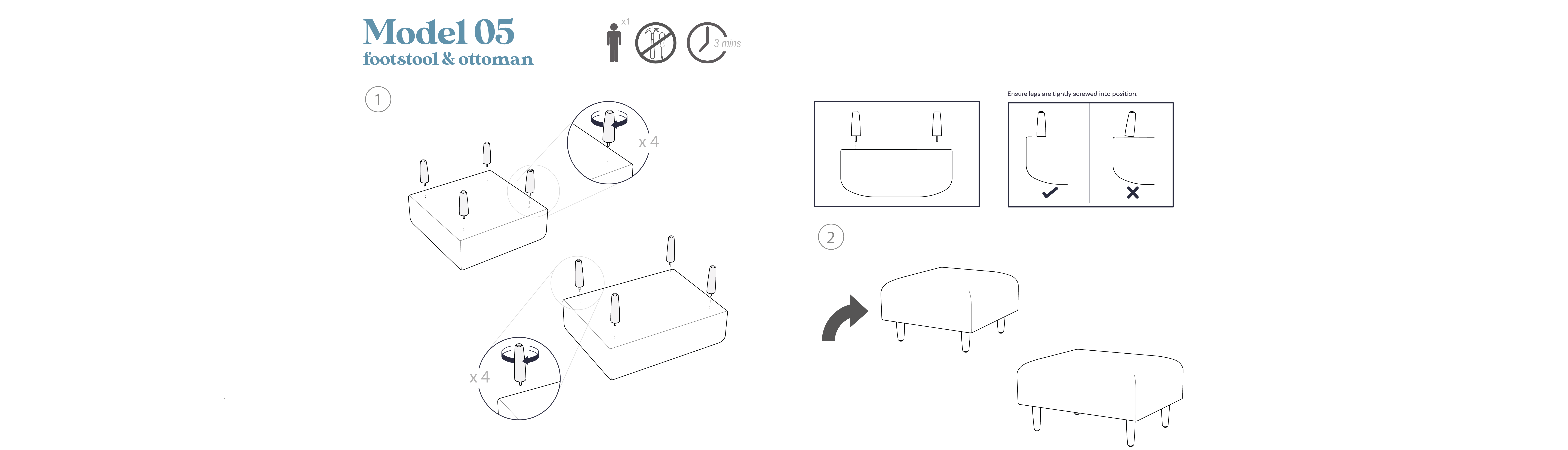 Model 05
footstool & ottoman

x1

3 mins

1

x 4

x 4

Ensure legs are tightly screwed into position:

2