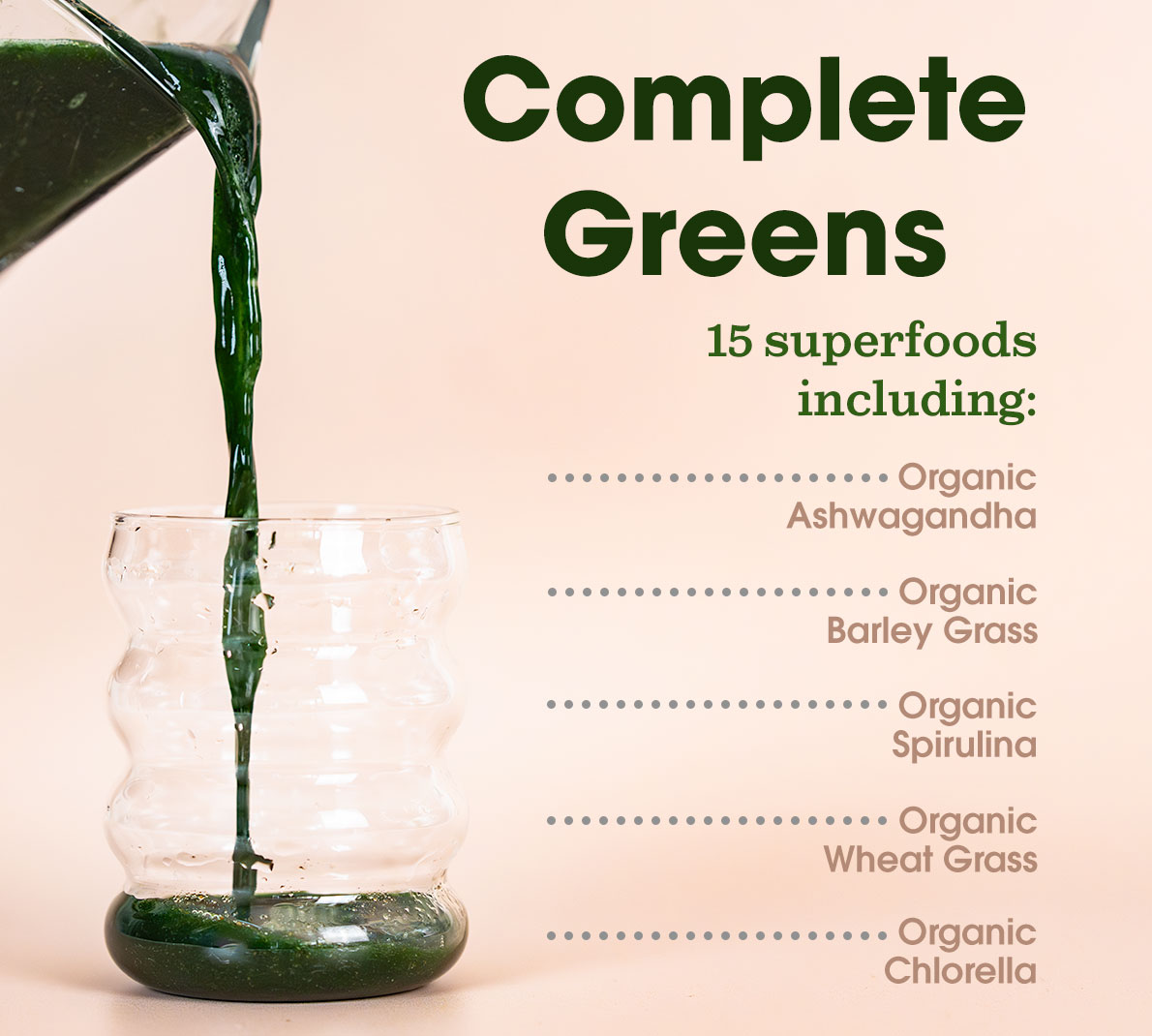 Complete Greens

15 superfoods including:

Organic Ashwagandha

Organic Barley Grass

Organic Spirulina

Organic Wheat Grass

Organic Chlorella